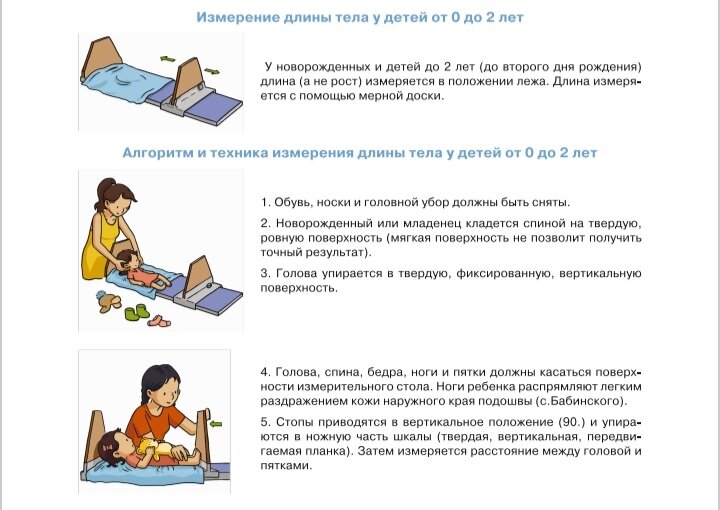 Измерение длины тела у детей от 0 до 2 лет

У новорожденных и детей до 2 лет (до второго дня рождения) длина (а не рост) измеряется в положении лежа. Длина измеряется с помощью мерной доски.

Алгоритм и техника измерения длины тела у детей от 0 до 2 лет

1. Обувь, носки и головной убор должны быть сняты.

2. Новорожденный или младенец кладется спиной на твердую, ровную поверхность (мягкая поверхность не позволит получить точный результат).

3. Голова упирается в твердую, фиксированную, вертикальную поверхность.

4. Голова, спина, бедра, ноги и пятки должны касаться поверхности измерительного стола. Ноги ребенка распрямляют легким раздражением кожи наружного края подошвы (с.Бабинского).

5. Стопы приводятся в вертикальное положение (90.) и упираются в ножную часть шкалы (твердая, вертикальная, передвигаемая планка). Затем измеряется расстояние между головой и пятками.