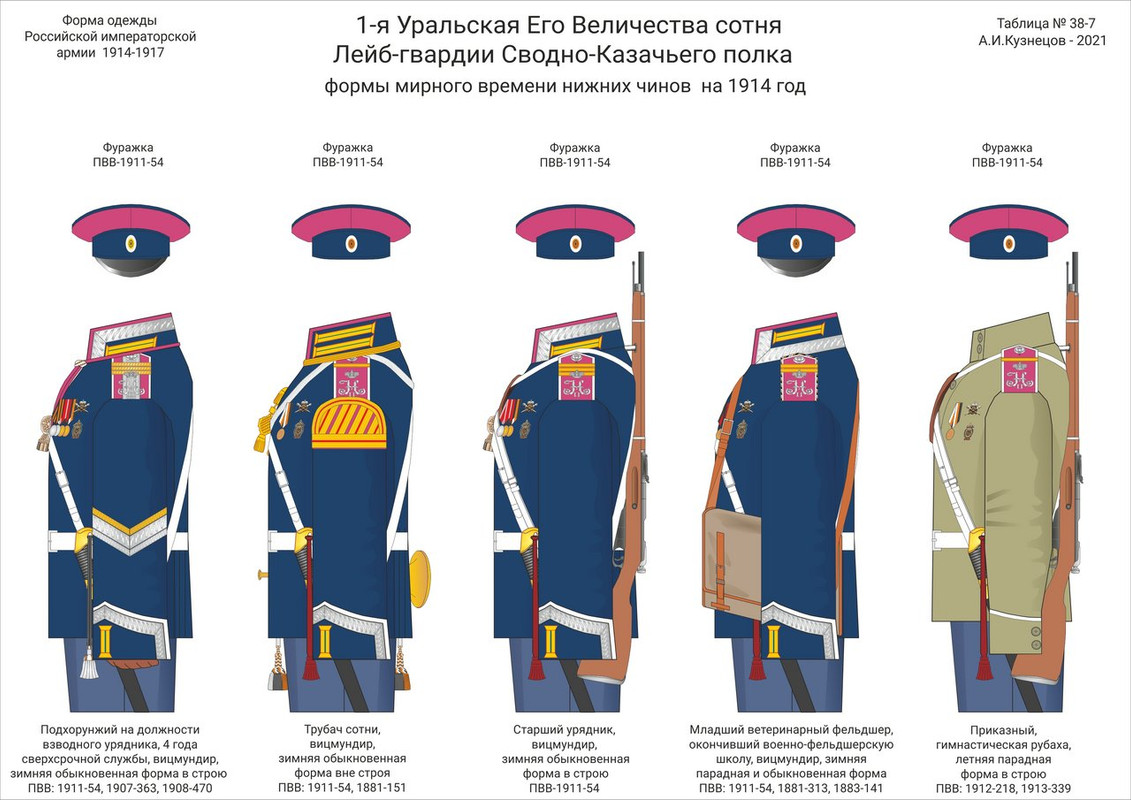 Форма одежды
Российской императорской
армии 1914-1917

1-я Уральская Его Величества сотня
Лейб-гвардии Сводно-Казачьего полка
формы мирного времени нижних чинов на 1914 год

Таблица № 38-7
А.И.Кузнецов - 2021

Фуражка
ПВВ-1911-54

Фуражка
ПВВ-1911-54

Фуражка
ПВВ-1911-54

Фуражка
ПВВ-1911-54

Фуражка
ПВВ-1911-54

Подхорунжий на должности взводного урядника, 4 года сверхсрочной службы, вицмундир, зимняя обыкновенная форма в строю
ПВВ: 1911-54, 1907-363, 1908-470

Трубач сотни, вицмундир, зимняя обыкновенная форма вне строя
ПВВ: 1911-54, 1881-151

Старший урядник, вицмундир, зимняя обыкновенная форма в строю
ПВВ-1911-54

Младший ветеринарный фельдшер, окончивший военно-фельдшерскую школу, вицмундир, зимняя парадная и обыкновенная форма
ПВВ: 1911-54, 1881-313, 1883-141

Приказный, гимнастическая рубаха, летняя парадная форма в строю
ПВВ: 1912-218, 1913-339