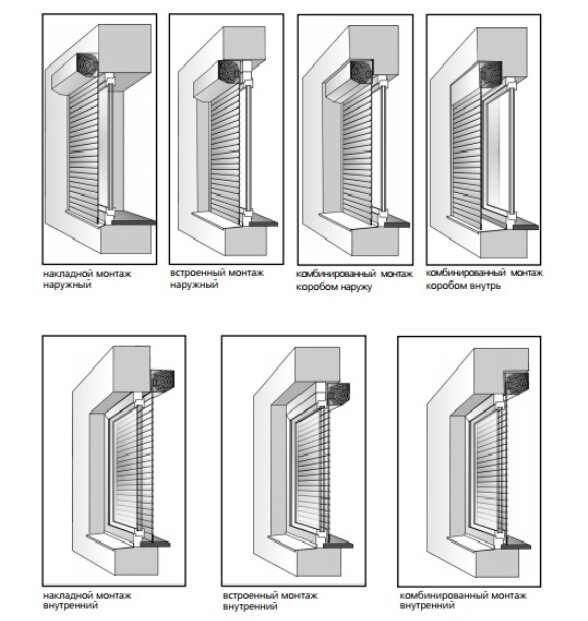 накладной монтаж наружный

встроенный монтаж наружный

комбинированный монтаж коробом наружу

комбинированный монтаж коробом внутрь

накладной монтаж внутренний

встроенный монтаж внутренний

комбинированный монтаж внутренний