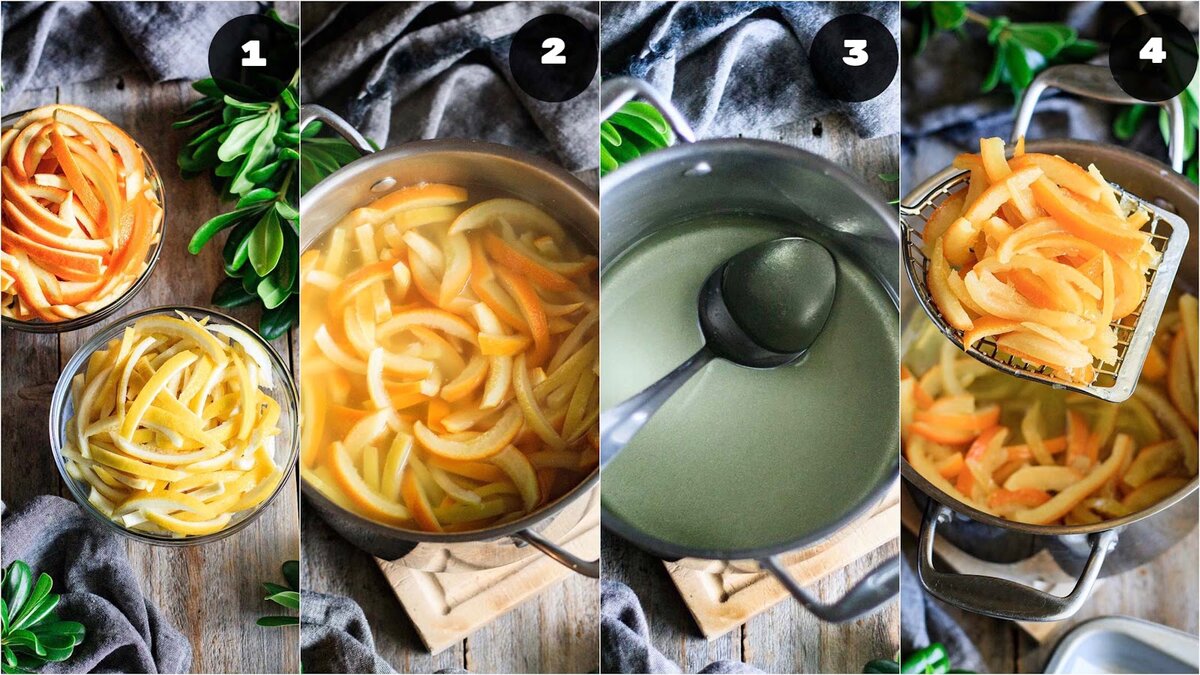 1

2

3

4