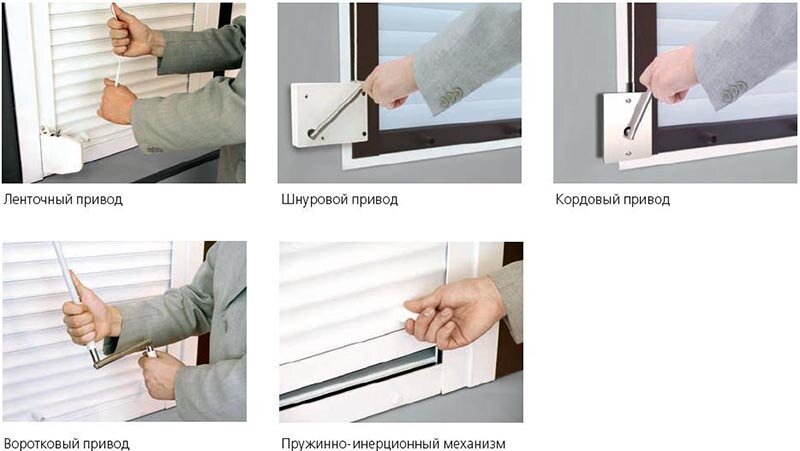 Ленточный привод

Шнуровой привод

Кордовый привод

Воротковый привод

Пружинно-инерционный механизм