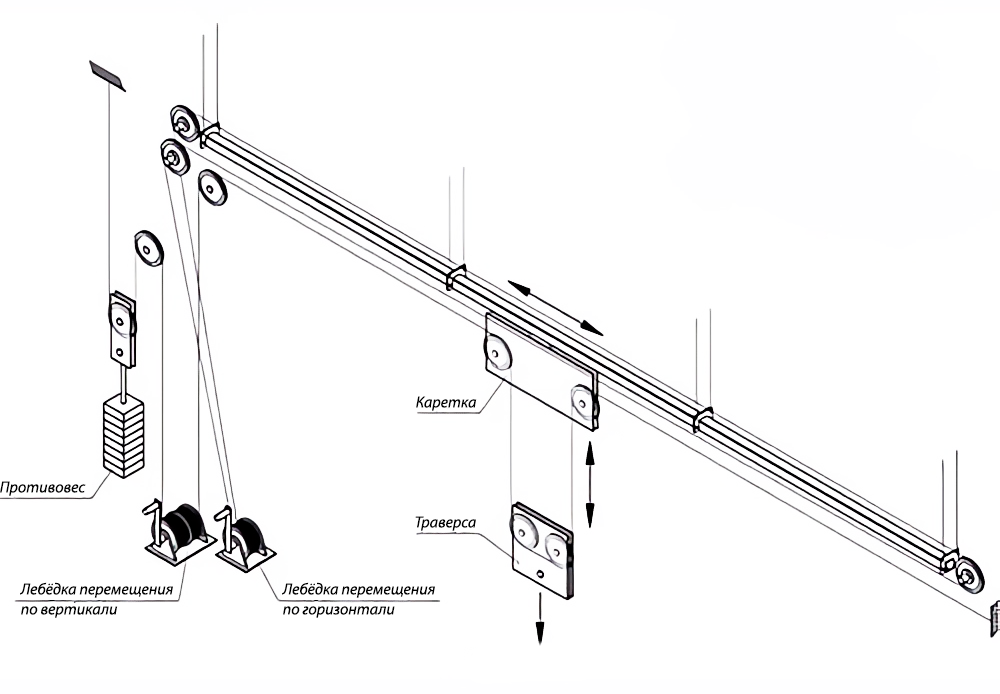 Каретка

Противовес

Траверса

Лебёдка перемещения по вертикали

Лебёдка перемещения по горизонтали