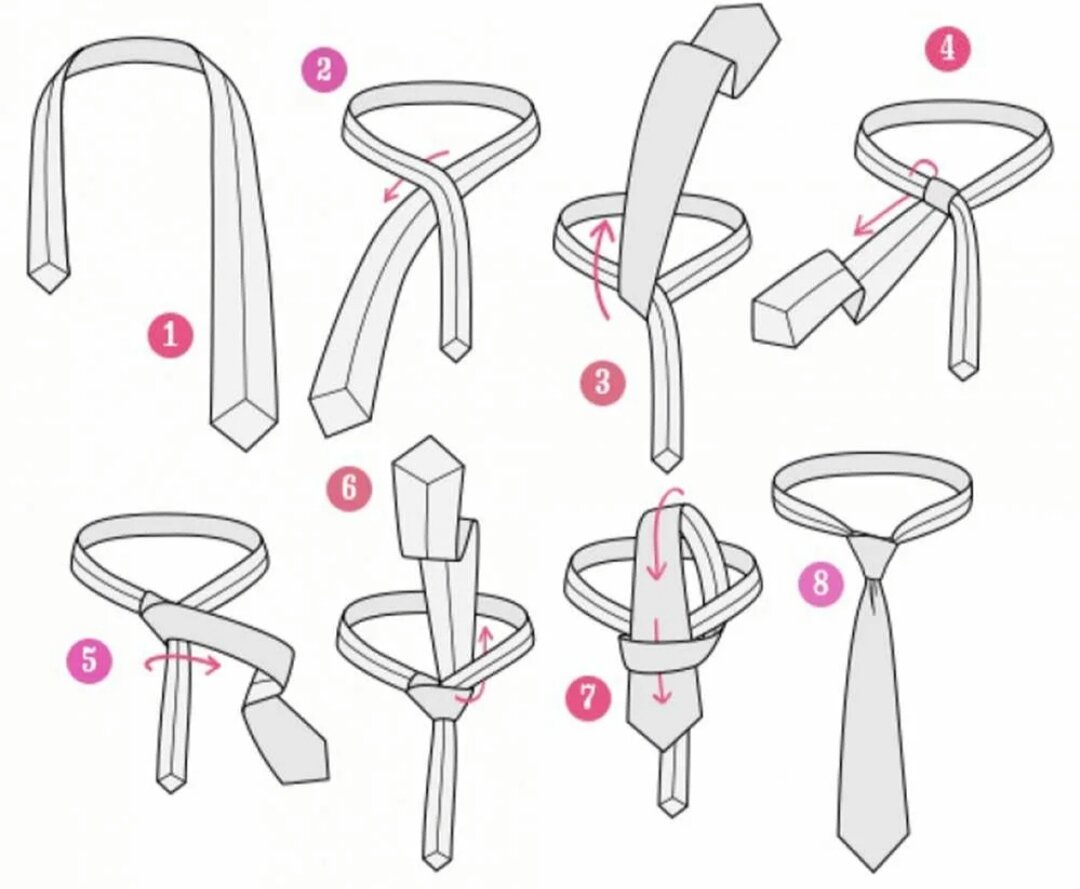 1
2
3
4
5
6
7
8