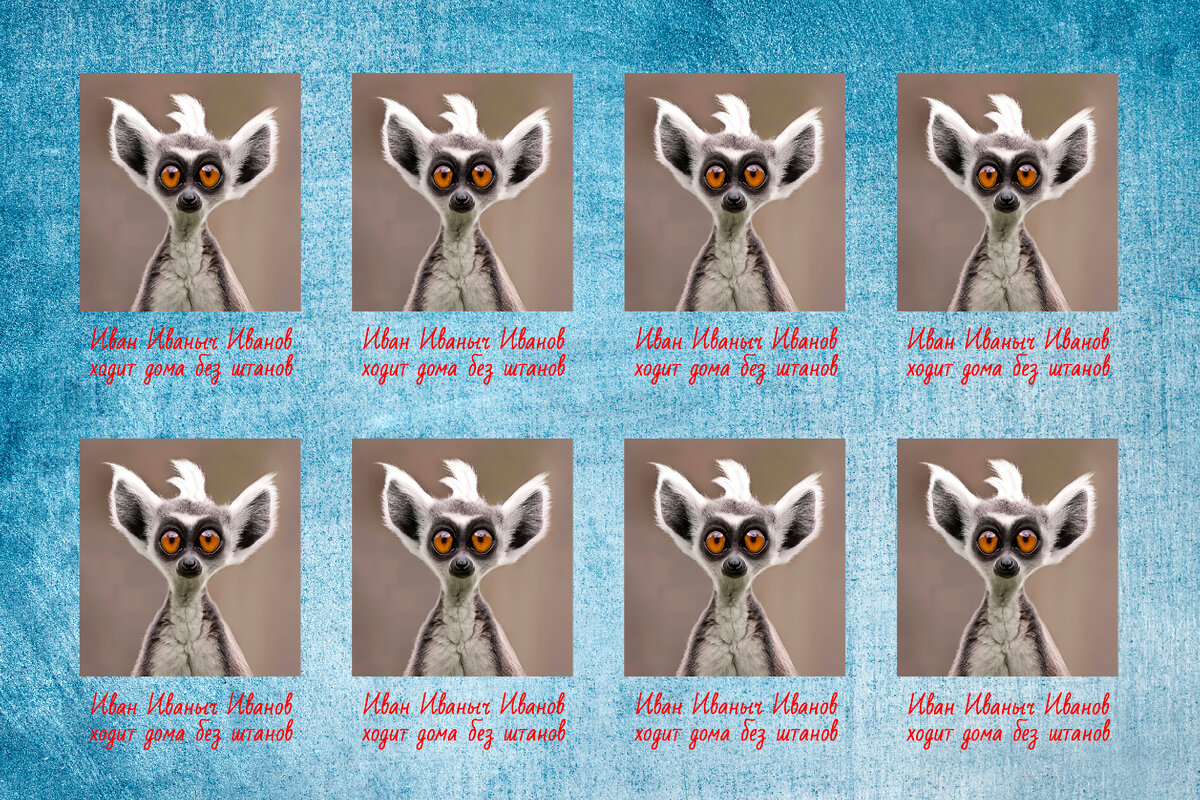 Иван Иваныч Иванов ходит дома без штанов

Иван Иваныч Иванов ходит дома без штанов

Иван Иваныч Иванов ходит дома без штанов

Иван Иваныч Иванов ходит дома без штанов

Иван Иваныч Иванов ходит дома без штанов

Иван Иваныч Иванов ходит дома без штанов

Иван Иваныч Иванов ходит дома без штанов

Иван Иваныч Иванов ходит дома без штанов