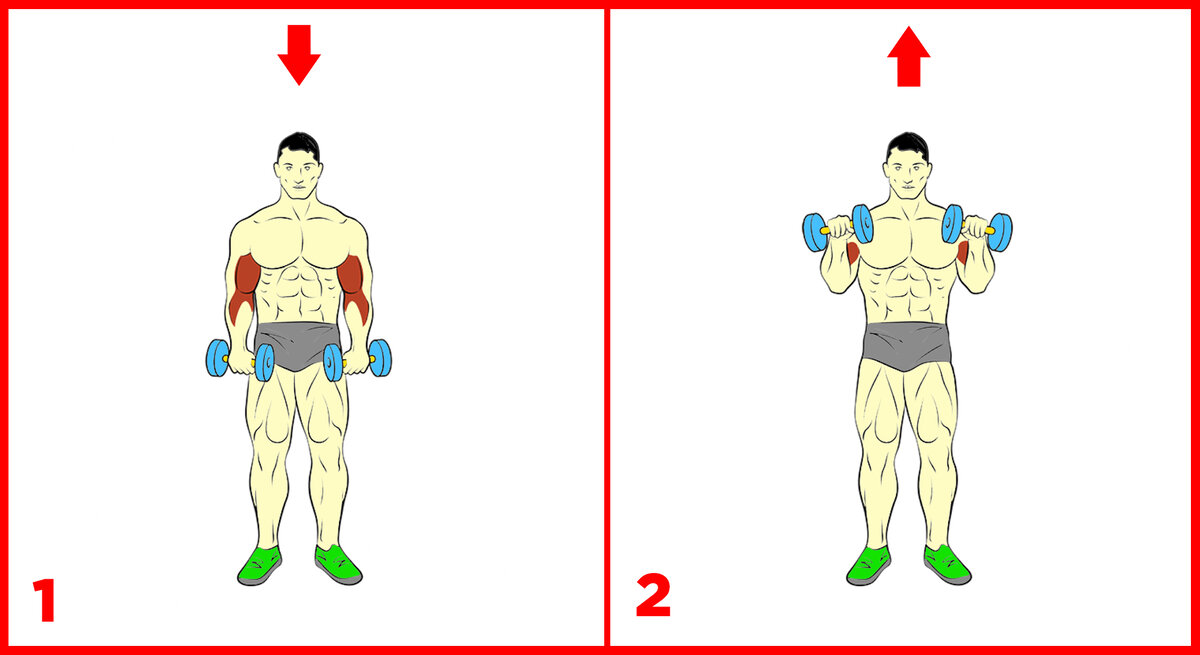 1

2