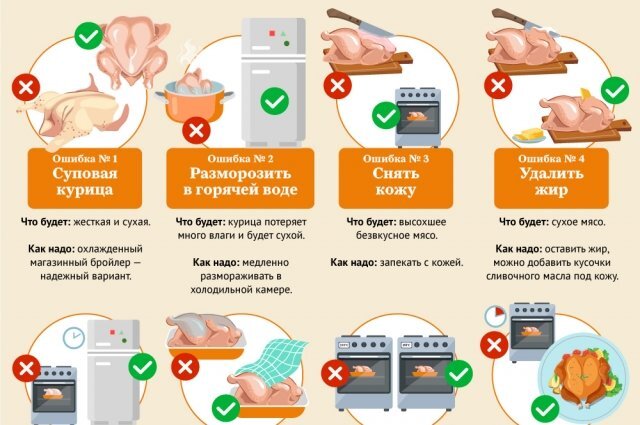 Ошибка № 1
Суповая курица

Что будет: жесткая и сухая.

Как надо: охлажденный магазинный бройлер — надежный вариант.

Ошибка № 2
Разморозить в горячей воде

Что будет: курица потеряет много влаги и будет сухой.

Как надо: медленно размораживать в холодильной камере.

Ошибка № 3
Снять кожу

Что будет: высохшее безвкусное мясо.

Как надо: запекать с кожей.

Ошибка № 4
Удалить жир

Что будет: сухое мясо.

Как надо: оставить жир, можно добавить кусочки сливочного масла под кожу.