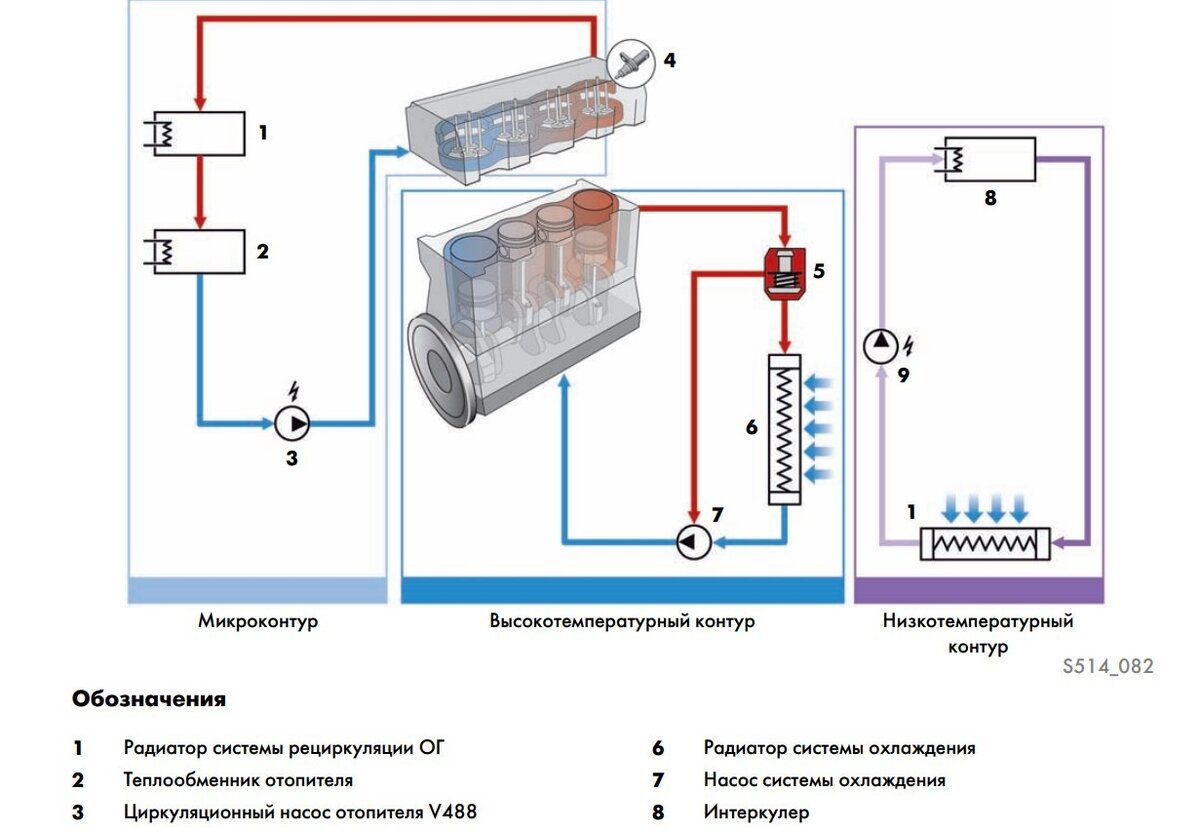 4

1

2

3

5

6

7

8

9

1

Микроконтур

Высокотемпературный контур

Низкотемпературный контур

S514_082

Обозначения

1 Радиатор системы рециркуляции ОГ
2 Теплообменник отопителя
3 Циркуляционный насос отопителя V488

6 Радиатор системы охлаждения
7 Насос системы охлаждения
8 Интеркулер