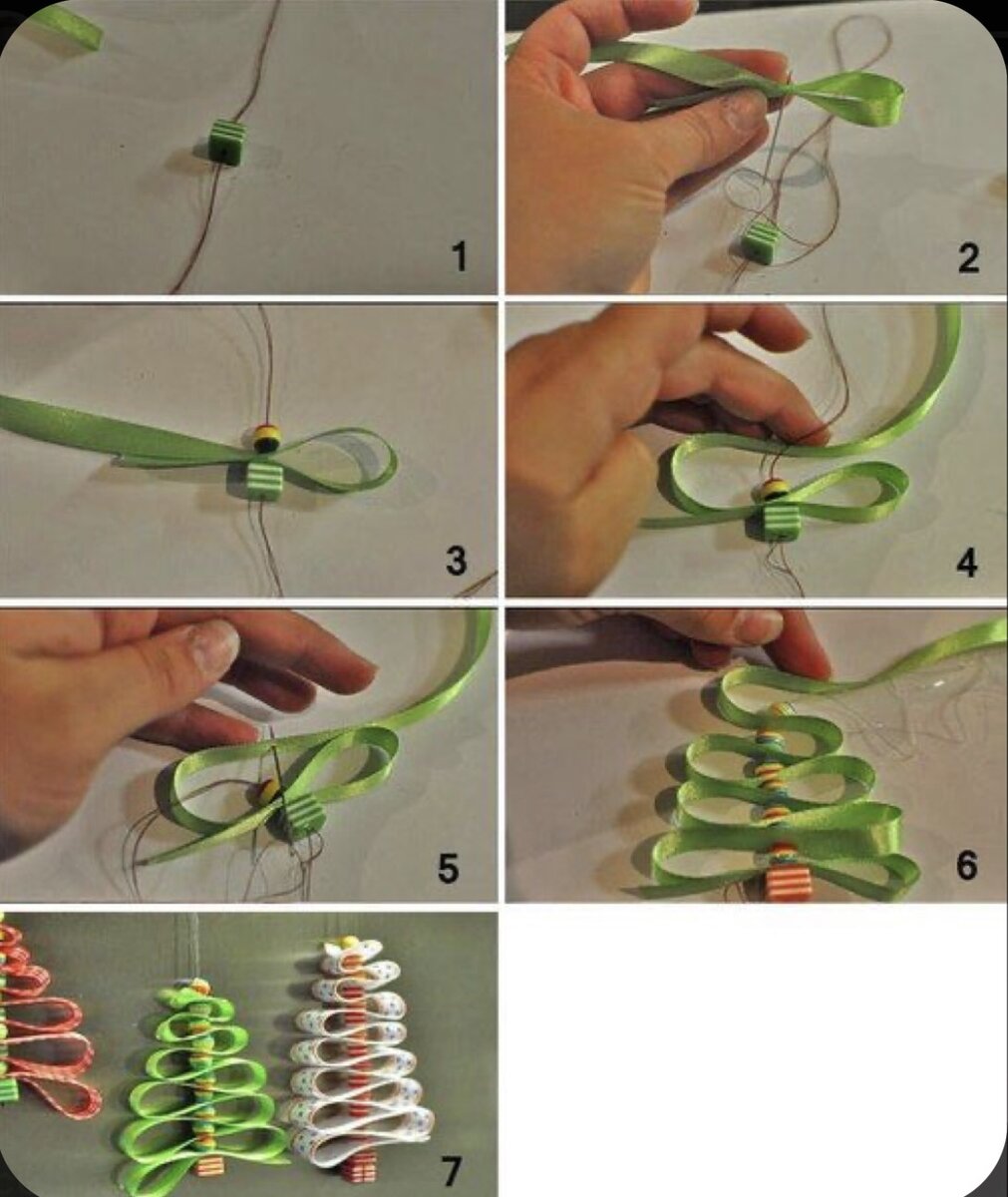 1

2

3

4

5

6

7