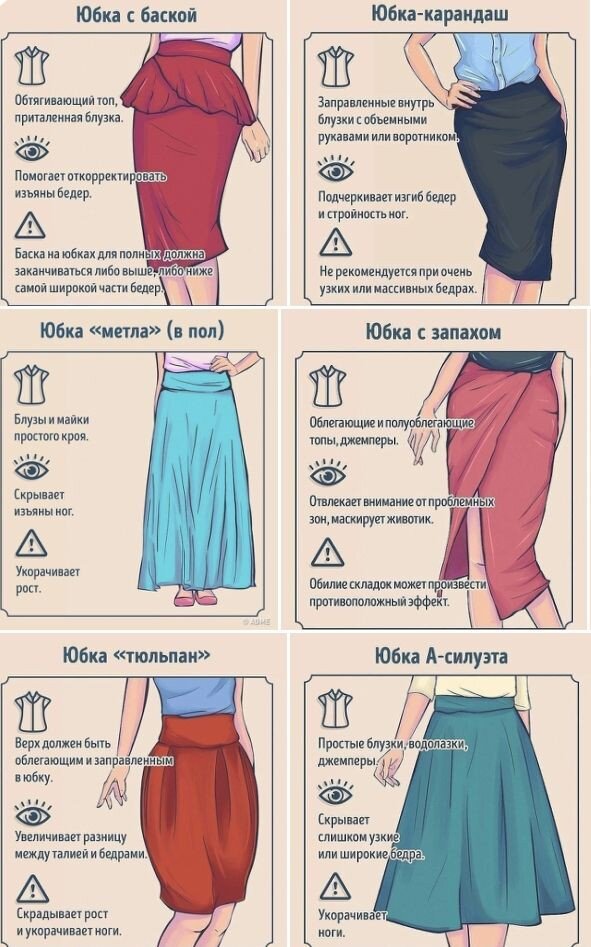 Юбка с баской

Обтягивающий топ, приталенная блузка.

Помогает откорректировать изъяны бедер.

Баска на юбках для полных должна заканчиваться либо выше, либо ниже самой широкой части бедер.

Юбка-карандаш

Заправленные внутрь блузки с объемными рукавами или воротником.

Подчеркивает изгиб бедер и стройность ног.

Не рекомендуется при очень узких или массивных бедрах.

Юбка «метла» (в пол)

Блузы и майки простого кроя.

Скрывает изъяны ног.

Укорачивает рост.

Юбка с запахом

Облегающие и полуоблегающие топы, джемперы.

Отвлекает внимание от проблемных зон, маскирует животик.

Обилие складок может произвести противоположный эффект.

Юбка «тюльпан»

Верх должен быть облегающим и заправленным в юбку.

Увеличивает разницу между талией и бедрами.

Скрадывает рост и укорачивает ноги.

Юбка А-силуэта

Простые блузки, водолазки, джемперы.

Скрывает слишком узкие или широкие бедра.

Укорачивает ноги.