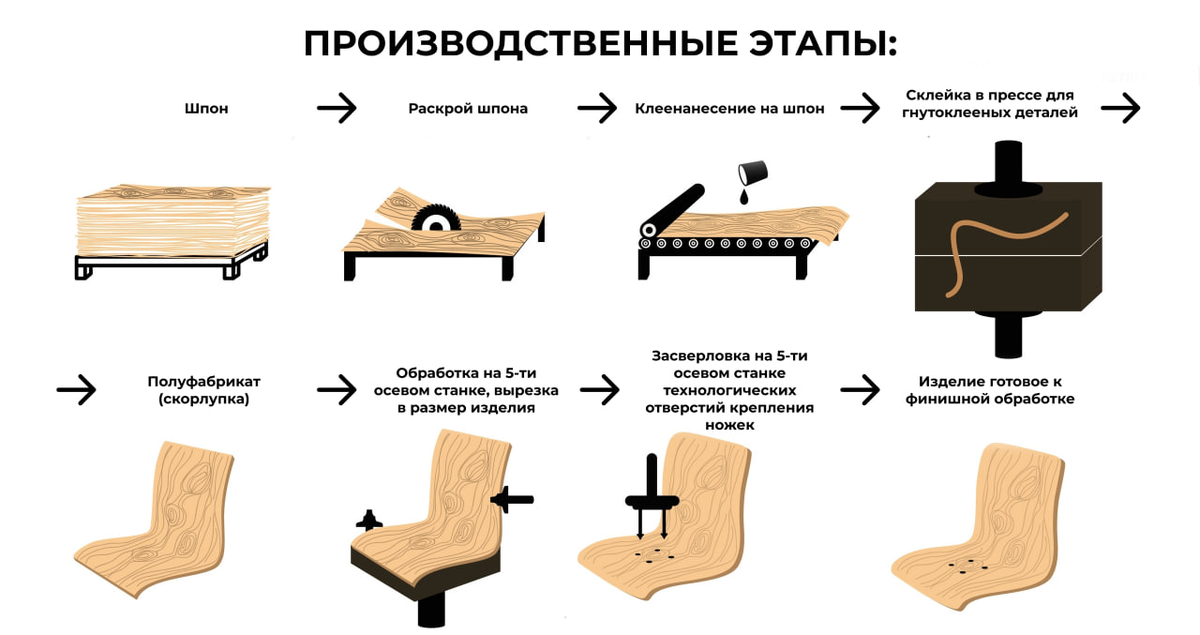 ПРОИЗВОДСТВЕННЫЕ ЭТАПЫ:

Шпон

Раскрой шпона

Клеенанесение на шпон

Склейка в прессе для гнутоклееных деталей

Полуфабрикат (скорлупка)

Обработка на 5-ти осевом станке, вырезка в размер изделия

Засверловка на 5-ти осевом станке технологических отверстий крепления ножек

Изделие готовое к финишной обработке