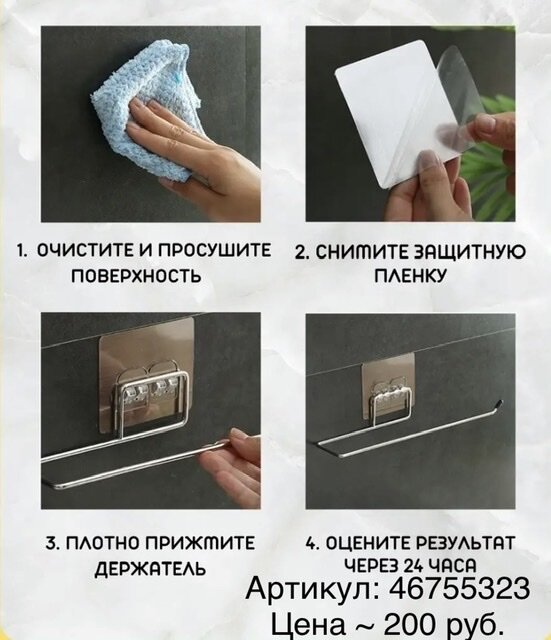 1. ОЧИСТИТЕ И ПРОСУШИТЕ ПОВЕРХНОСТЬ

2. СНИМИТЕ ЗАЩИТНУЮ ПЛЕНКУ

3. ПЛОТНО ПРИЖМИТЕ ДЕРЖАТЕЛЬ

4. ОЦЕНИТЕ РЕЗУЛЬТАТ ЧЕРЕЗ 24 ЧАСА

Артикул: 46755323
Цена ~ 200 руб.