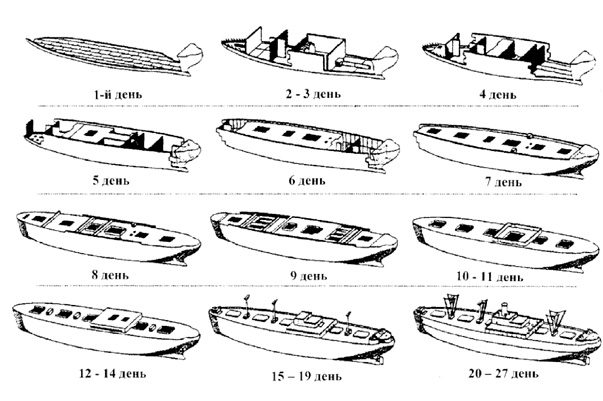 1-й день

2 - 3 день

4 день

5 день

6 день

7 день

8 день

9 день

10 - 11 день

12 - 14 день

15 – 19 день

20 – 27 день