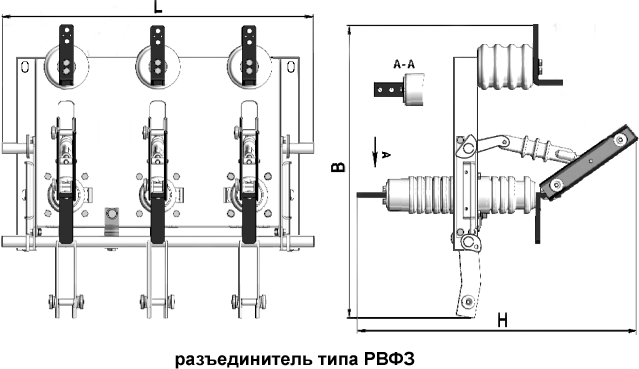 L

A-A

A

B

H

разъединитель типа РВФЗ