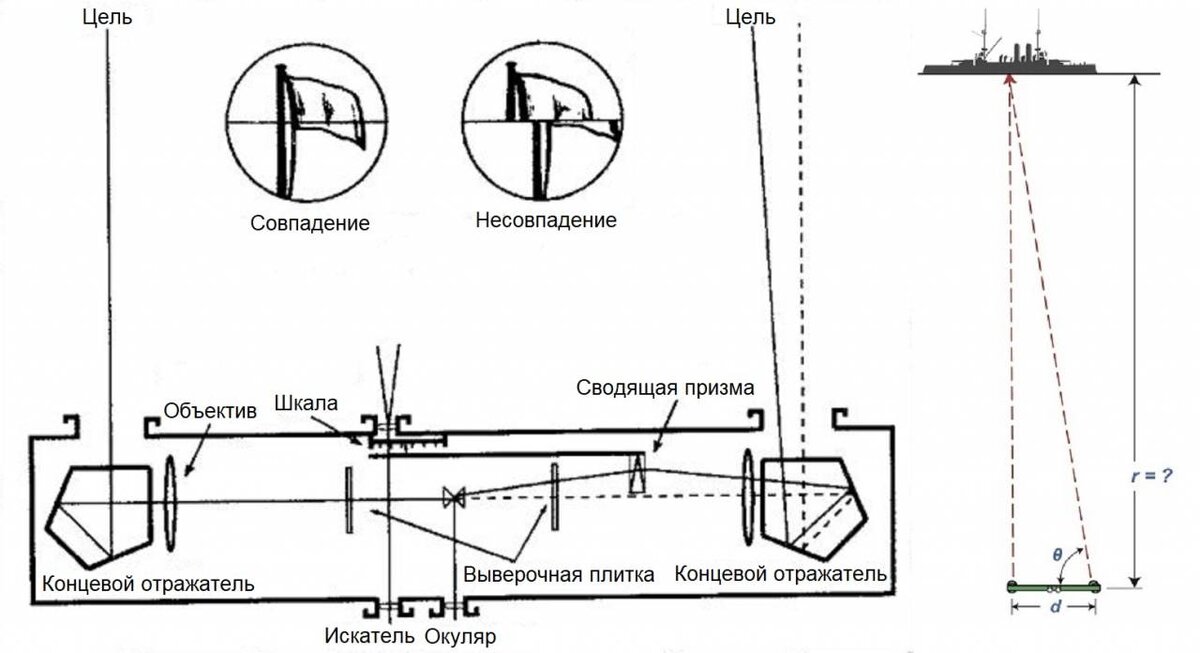 Цель

Цель

Совпадение

Несовпадение

Объектив

Шкала

Сводящая призма

Концевой отражатель

Выверочная плитка

Концевой отражатель

Искатель

Окуляр

$r = ?$

$\theta$

$d$