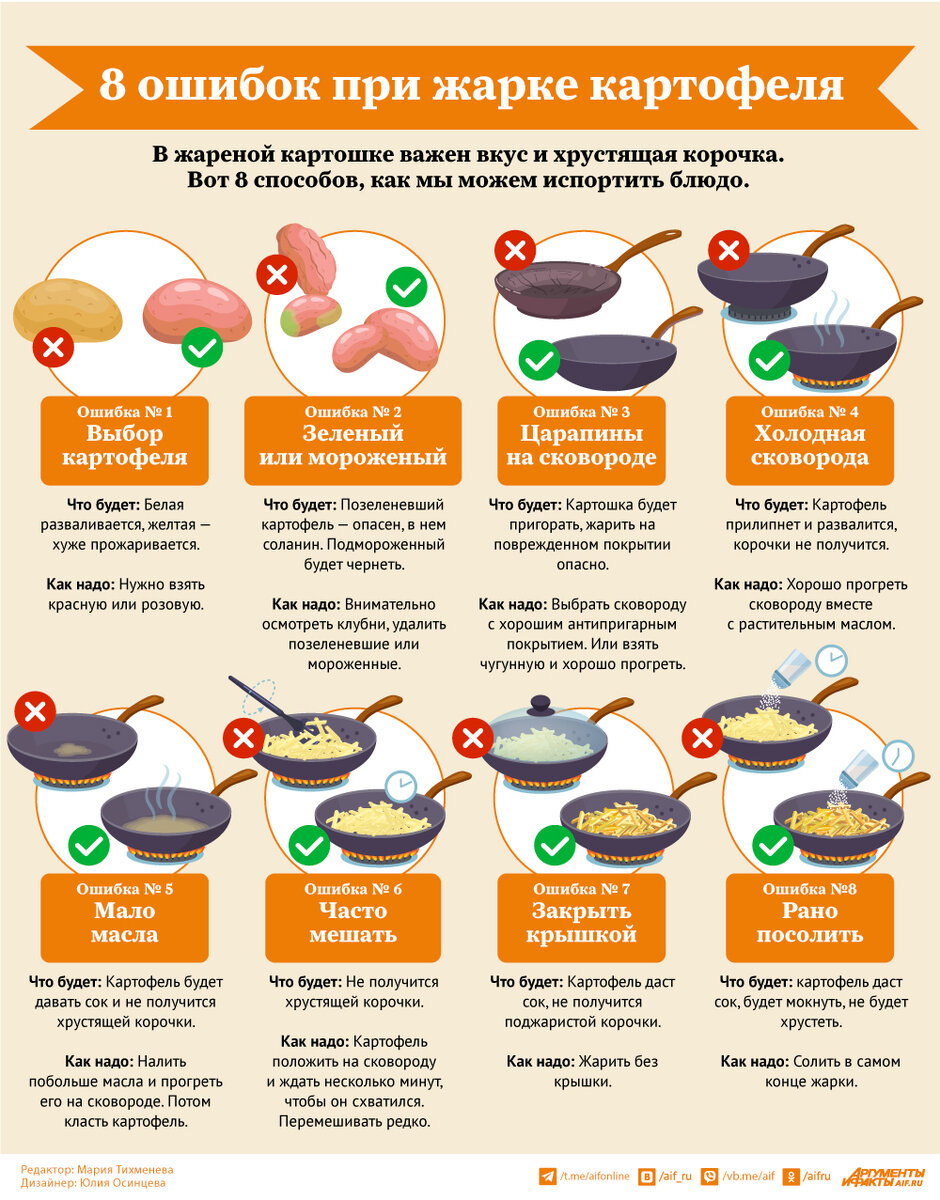 8 ошибок при жарке картофеля

В жареной картошке важен вкус и хрустящая корочка. Вот 8 способов, как мы можем испортить блюдо.

Ошибка № 1
Выбор картофеля

Что будет: Белая разваливается, желтая — хуже прожаривается.

Как надо: Нужно взять красную или розовую.

Ошибка № 2
Зеленый или мороженый

Что будет: Позеленевший картофель — опасен, в нем соланин. Подмороженный будет чернеть.

Как надо: Внимательно осмотреть клубни, удалить позеленевшие или мороженные.

Ошибка № 3
Царапины на сковороде

Что будет: Картошка будет пригорать, жарить на поврежденном покрытии опасно.

Как надо: Выбрать сковороду с хорошим антипригарным покрытием. Или взять чугунную и хорошо прогреть.

Ошибка № 4
Холодная сковорода

Что будет: Картофель прилипнет и развалится, корочки не получится.

Как надо: Хорошо прогреть сковороду вместе с растительным маслом.

Ошибка № 5
Мало масла

Что будет: Картофель будет давать сок и не получится хрустящей корочки.

Как надо: Налить побольше масла и прогреть его на сковороде. Потом класть картофель.

Ошибка № 6
Часто мешать

Что будет: Не получится хрустящей корочки.

Как надо: Картофель положить на сковороду и ждать несколько минут, чтобы он схватился. Перемешивать редко.

Ошибка № 7
Закрыть крышкой

Что будет: Картофель даст сок, не получится поджаристой корочки.

Как надо: Жарить без крышки.

Ошибка №8
Рано посолить

Что будет: картофель даст сок, будет мокнуть, не будет хрустеть.

Как надо: Солить в самом конце жарки.

Редактор: Мария Тихменева
Дизайнер: Юлия Осинцева

/t.me/aifonline /aif_ru /vb.me/aif /aifru АРГУМЕНТЫ И ФАКТЫ AIF.RU