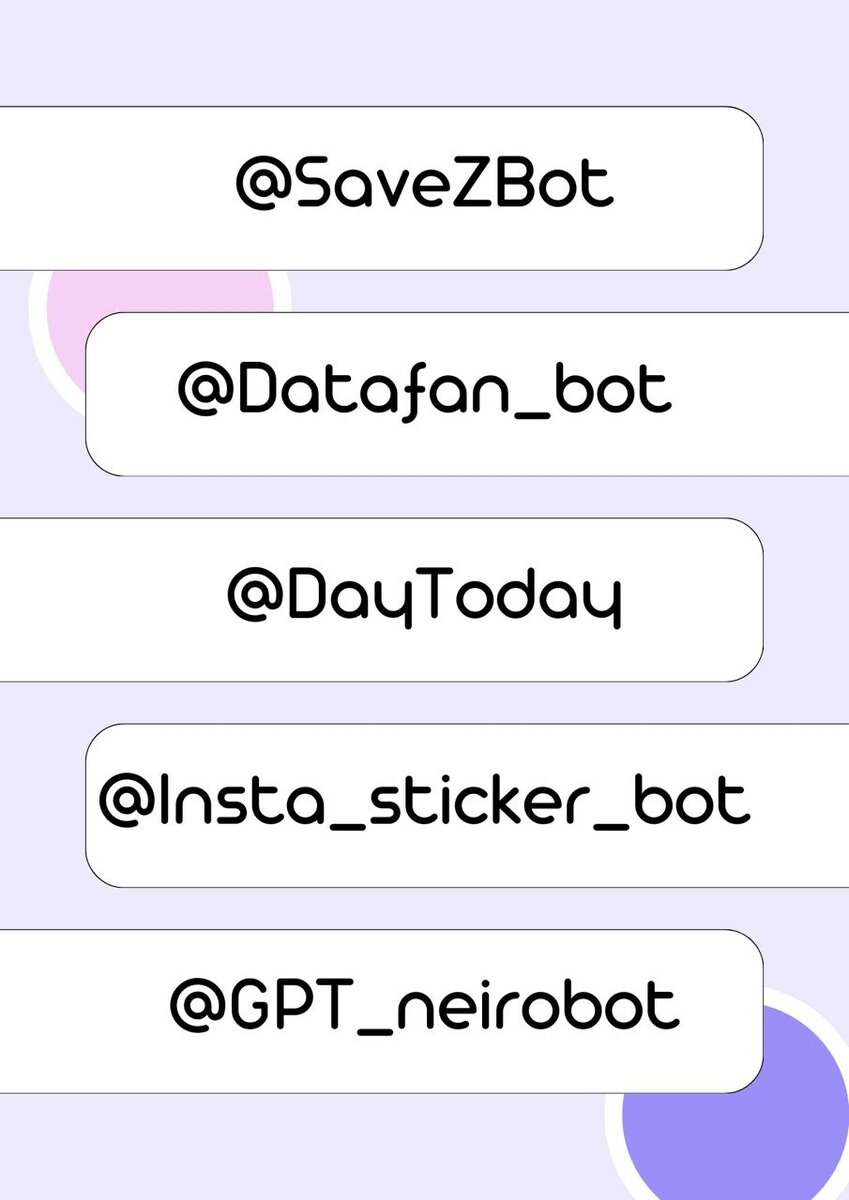 @SaveZBot

@Datafan_bot

@DayToday

@Insta_sticker_bot

@GPT_neirobot