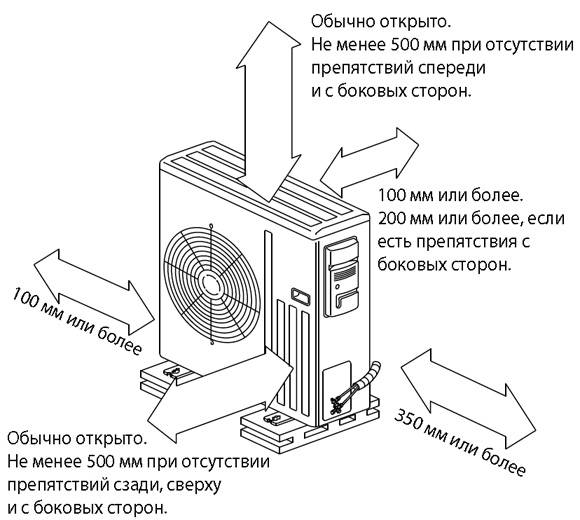 Обычно открыто.
Не менее 500 мм при отсутствии препятствий спереди и с боковых сторон.

100 мм или более.
200 мм или более, если есть препятствия с боковых сторон.

100 мм или более

350 мм или более

Обычно открыто.
Не менее 500 мм при отсутствии препятствий сзади, сверху и с боковых сторон.