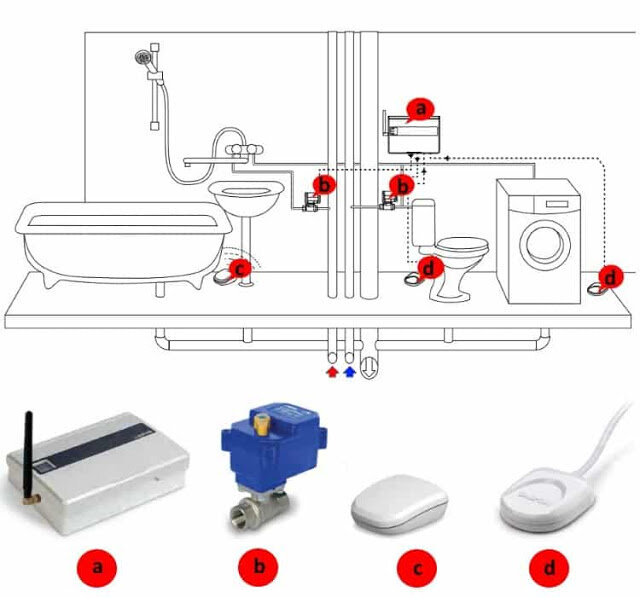 a

b

b

c

d

d

a

b

c

d