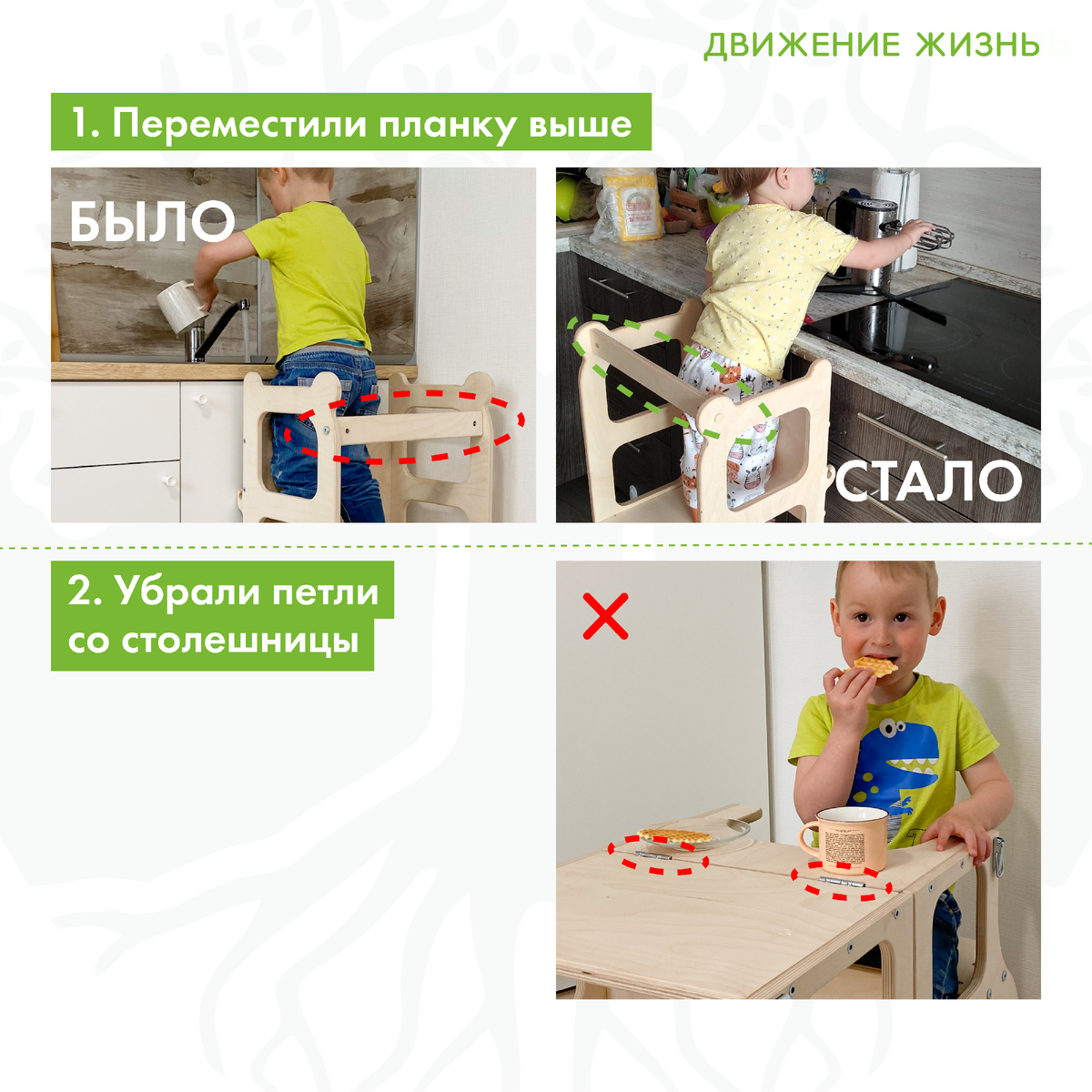 ДВИЖЕНИЕ ЖИЗНЬ

1. Переместили планку выше

БЫЛО

СТАЛО

2. Убрали петли со столешницы