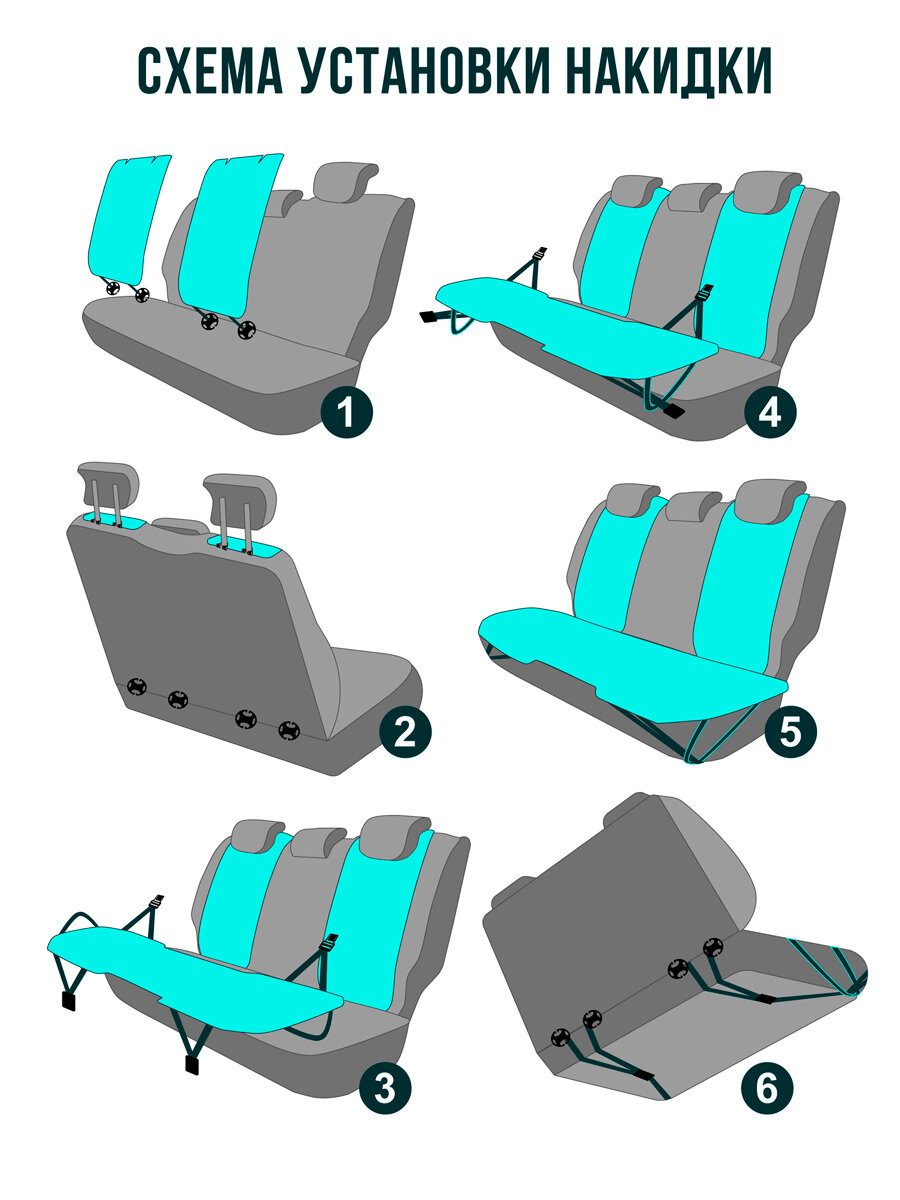 СХЕМА УСТАНОВКИ НАКИДКИ

1

4

2

5

3

6