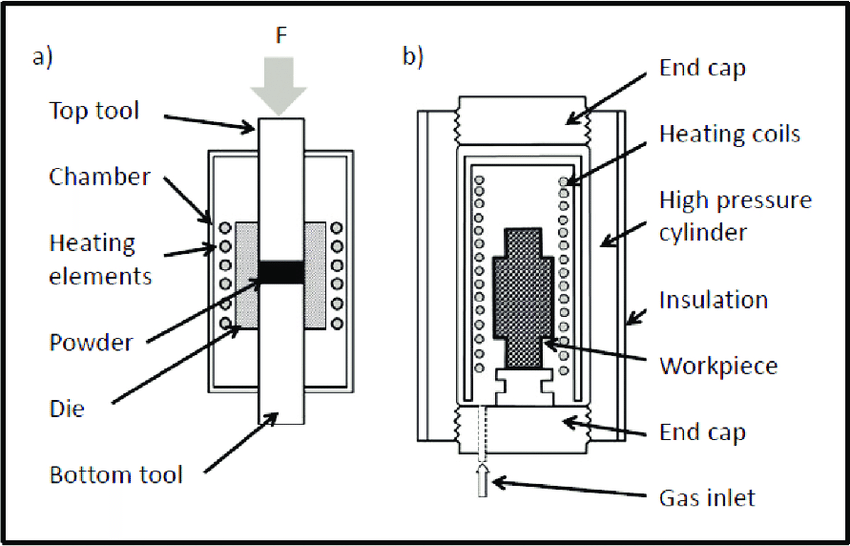 a)

F

Top tool

Chamber

Heating elements

Powder

Die

Bottom tool

b)

End cap

Heating coils

High pressure cylinder

Insulation

Workpiece

End cap

Gas inlet