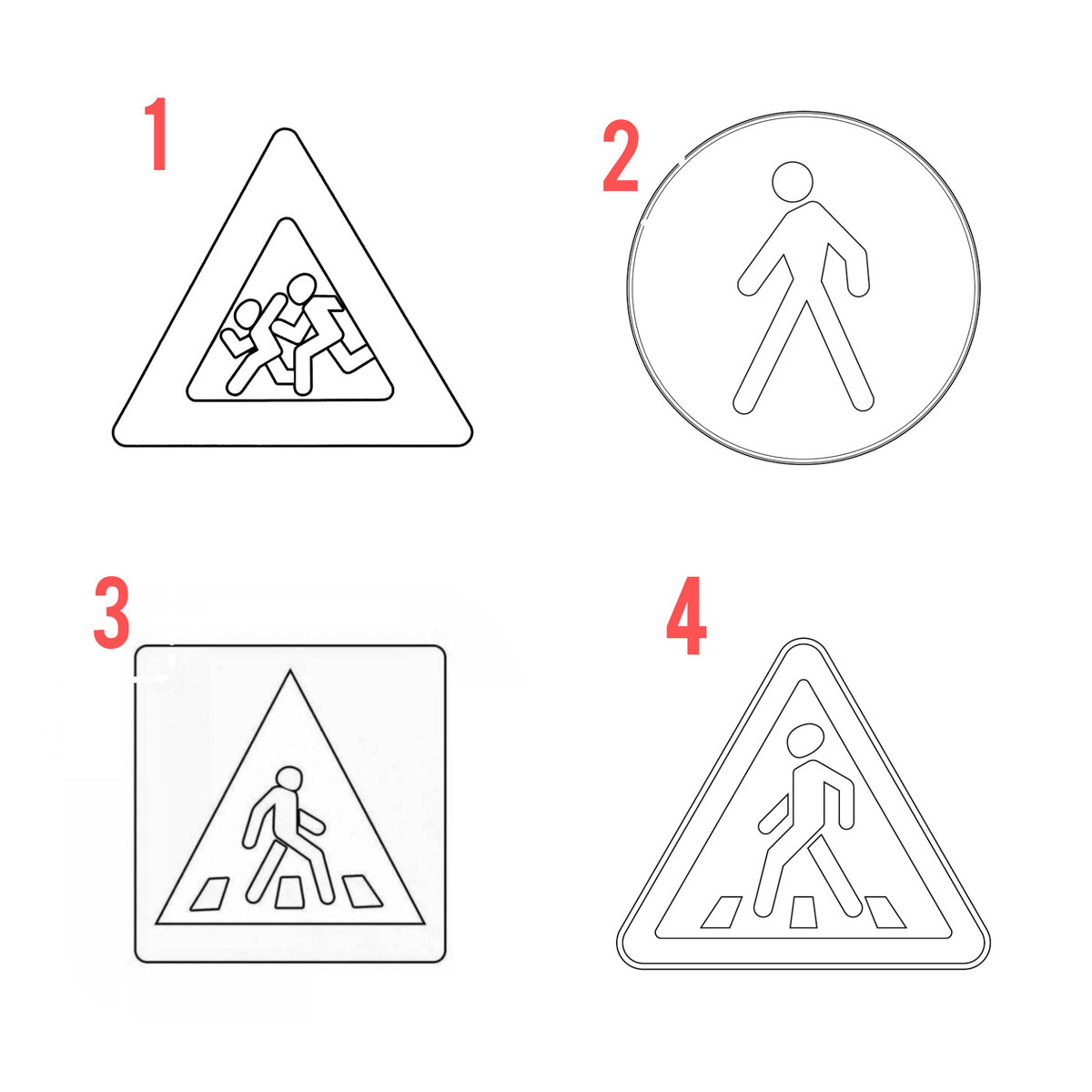 1

2

3

4