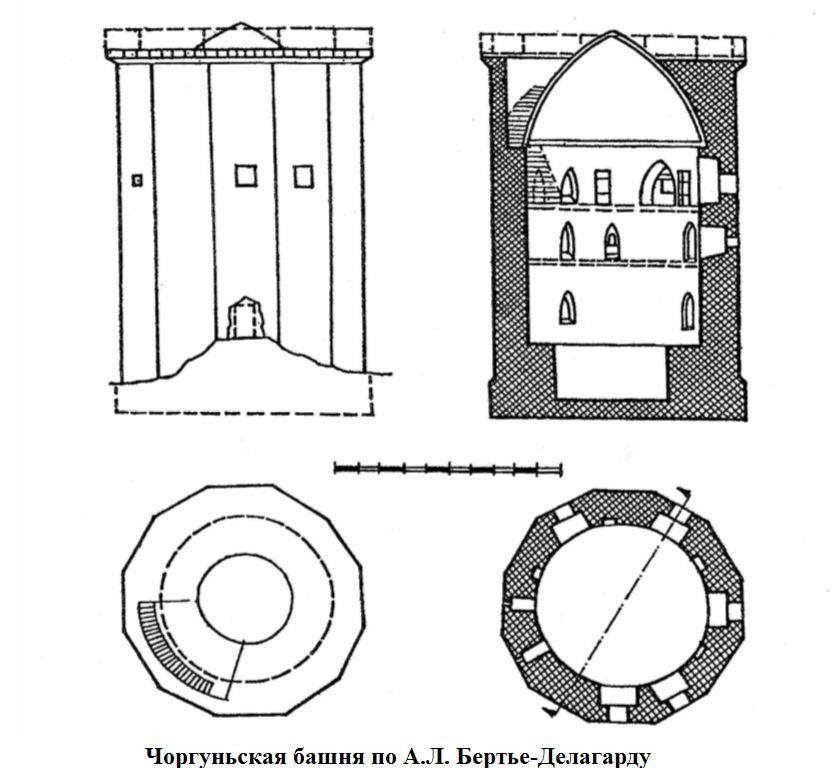 Чоргуньская башня по А.Л. Бертье-Делагарду