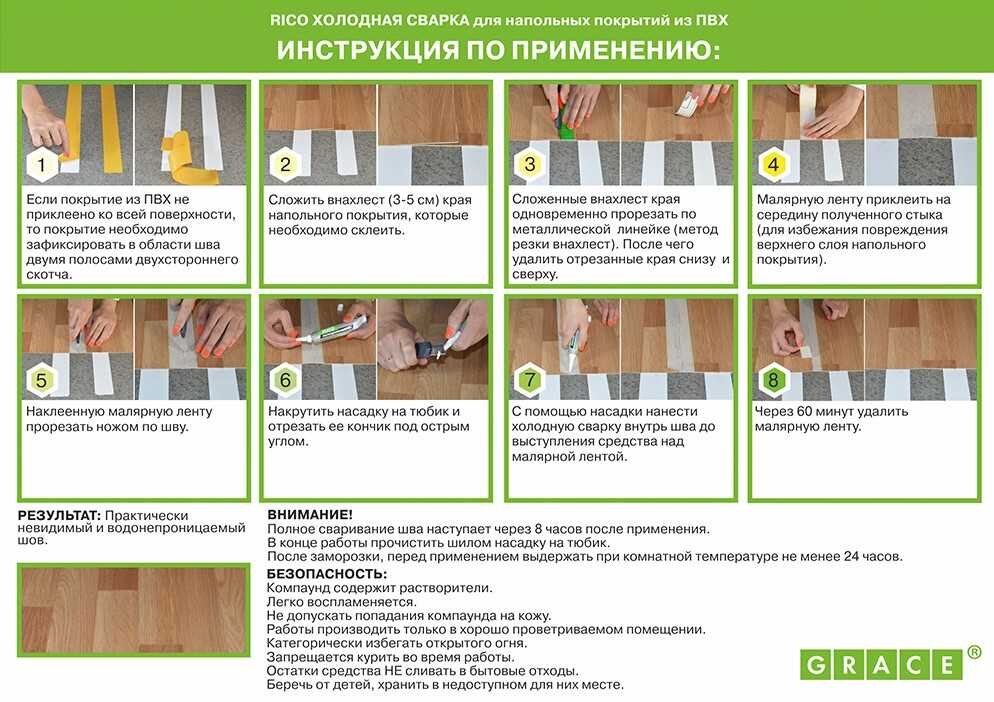 RICO ХОЛОДНАЯ СВАРКА для напольных покрытий из ПВХ

ИНСТРУКЦИЯ ПО ПРИМЕНЕНИЮ:

1

Если покрытие из ПВХ не приклеено ко всей поверхности, то покрытие необходимо зафиксировать в области шва двумя полосами двухстороннего скотча.

2

Сложить внахлест (3-5 см) края напольного покрытия, которые необходимо склеить.

3

Сложенные внахлест края одновременно прорезать по металлической линейке (метод резки внахлест). После чего удалить отрезанные края снизу и сверху.

4

Малярную ленту приклеить на середину полученного стыка (для избежания повреждения верхнего слоя напольного покрытия).

5

Наклеенную малярную ленту прорезать ножом по шву.

6

Накрутить насадку на тюбик и отрезать ее кончик под острым углом.

7

С помощью насадки нанести холодную сварку внутрь шва до выступления средства над малярной лентой.

8

Через 60 минут удалить малярную ленту.

РЕЗУЛЬТАТ: Практически невидимый и водонепроницаемый шов.

ВНИМАНИЕ!
Полное сваривание шва наступает через 8 часов после применения.
В конце работы прочистить шилом насадку на тюбик.
После заморозки, перед применением выдержать при комнатной температуре не менее 24 часов.

БЕЗОПАСНОСТЬ:
Компаунд содержит растворители.
Легко воспламеняется.
Не допускать попадания компаунда на кожу.
Работы производить только в хорошо проветриваемом помещении.
Категорически избегать открытого огня.
Запрещается курить во время работы.
Остатки средства НЕ сливать в бытовые отходы.
Беречь от детей, хранить в недоступном для них месте.

GRACE ®