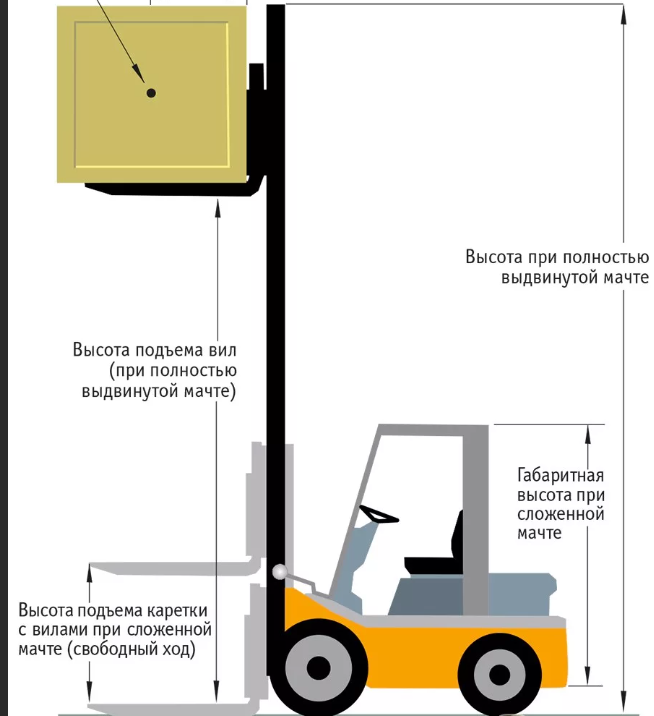 Высота при полностью выдвинутой мачте

Высота подъема вил (при полностью выдвинутой мачте)

Габаритная высота при сложенной мачте

Высота подъема каретки с вилами при сложенной мачте (свободный ход)