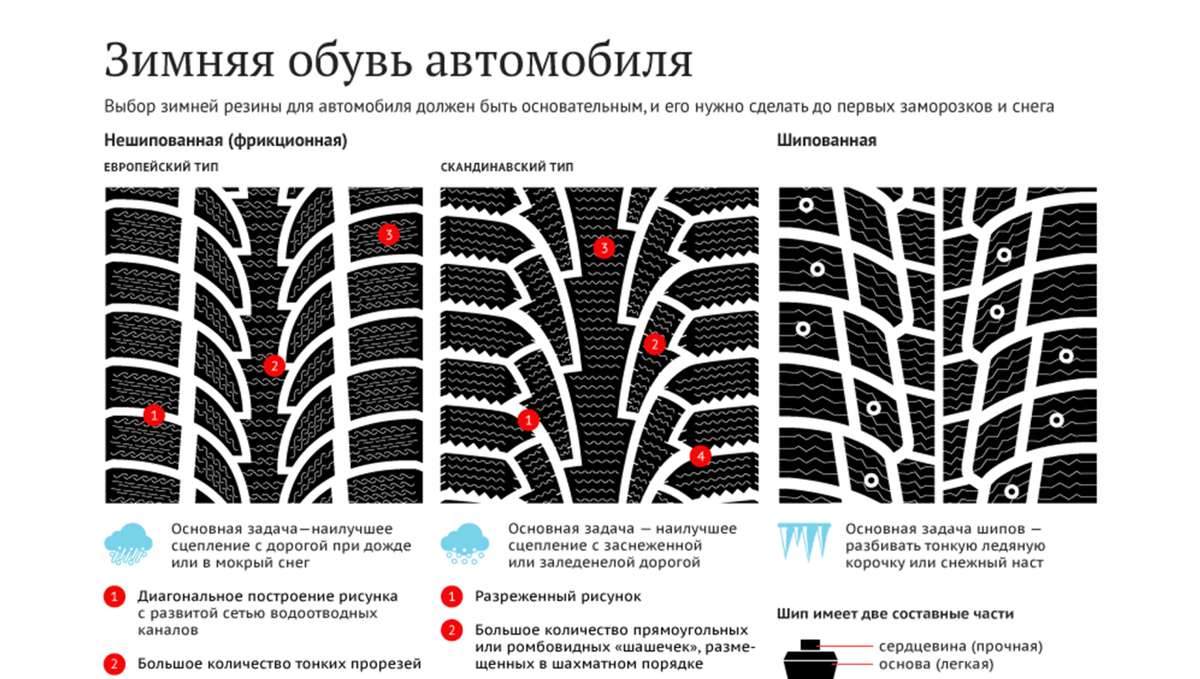 Зимняя обувь автомобиля

Выбор зимней резины для автомобиля должен быть основательным, и его нужно сделать до первых заморозков и снега

Нешипованная (фрикционная)

ЕВРОПЕЙСКИЙ ТИП

3

2

1

Основная задача—наилучшее сцепление с дорогой при дожде или в мокрый снег

1 Диагональное построение рисунка с развитой сетью водоотводных каналов

2 Большое количество тонких прорезей

СКАНДИНАВСКИЙ ТИП

3

2

1

4

Основная задача — наилучшее сцепление с заснеженной или заледенелой дорогой

1 Разреженный рисунок

2 Большое количество прямоугольных или ромбовидных «шашечек», размещенных в шахматном порядке

Шипованная

Основная задача шипов — разбивать тонкую ледяную корочку или снежный наст

Шип имеет две составные части

сердцевина (прочная)
основа (легкая)