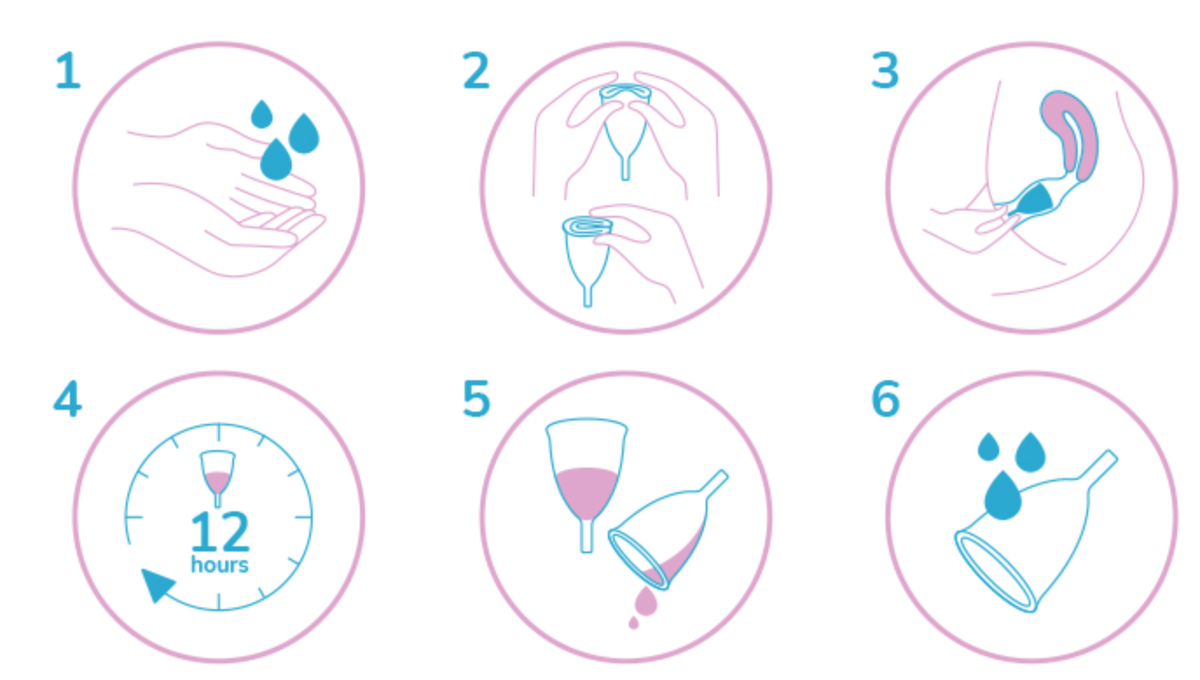 1

2

3

4

12
hours

5

6