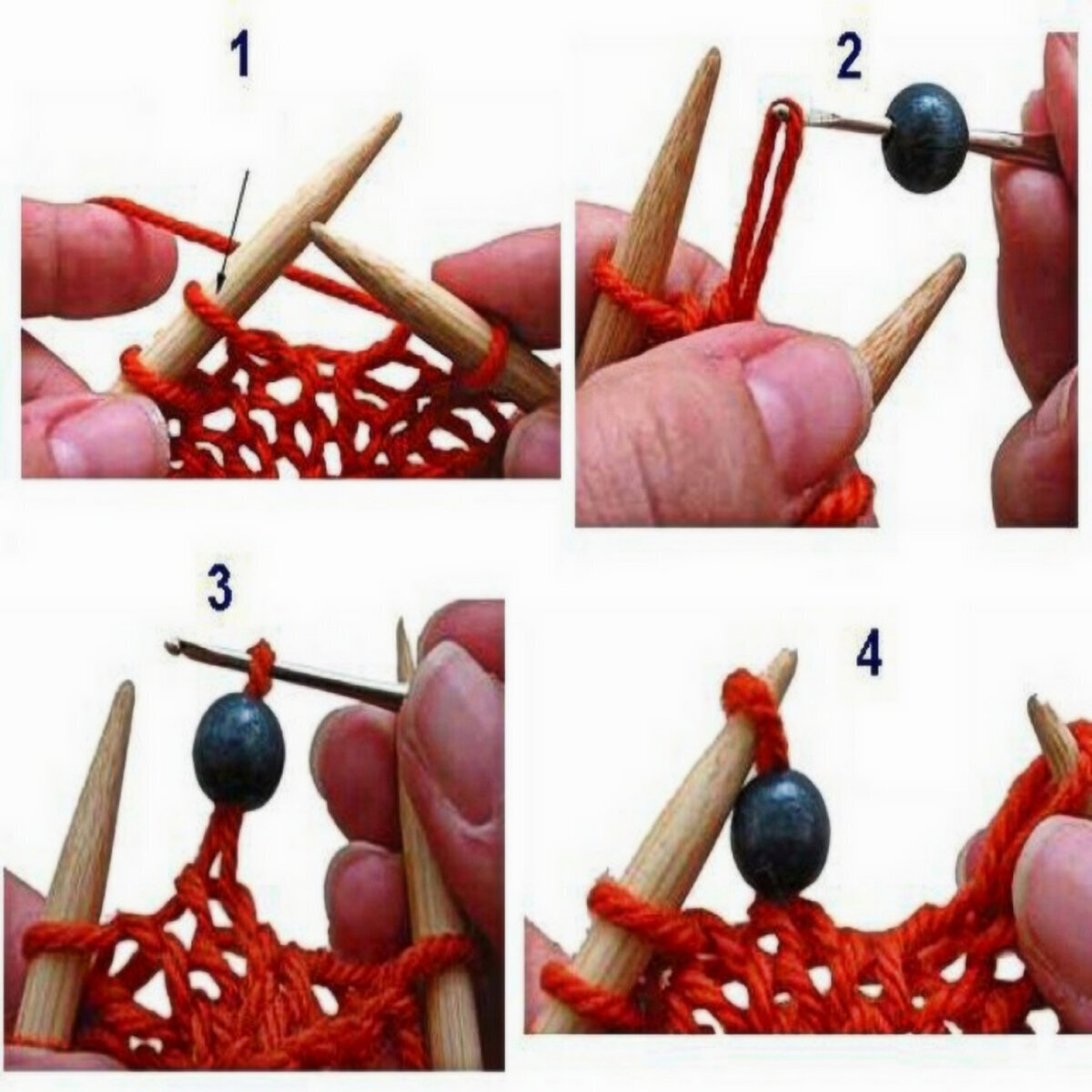 1

2

3

4