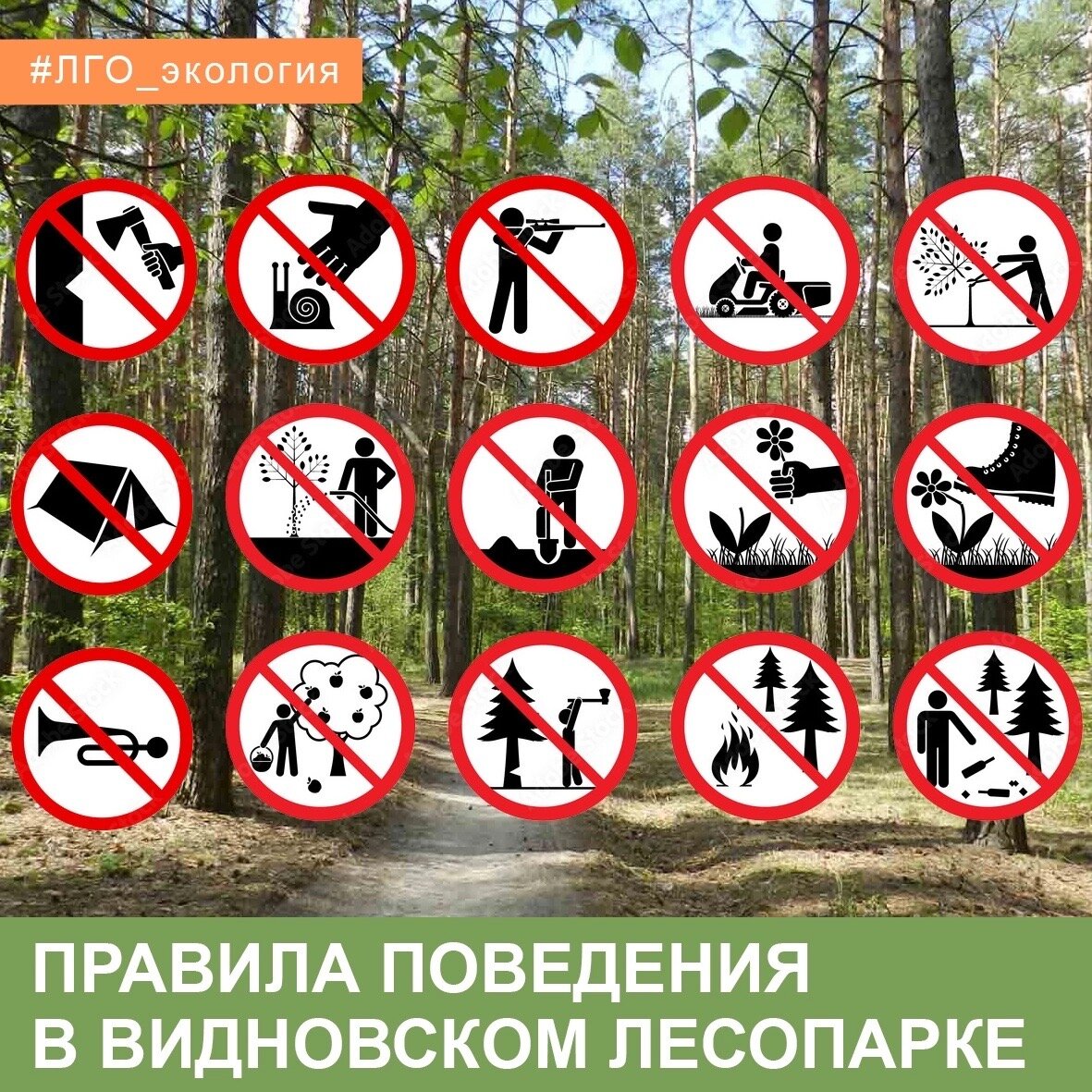 #ЛГО_экология

ПРАВИЛА ПОВЕДЕНИЯ В ВИДНОВСКОМ ЛЕСОПАРКЕ