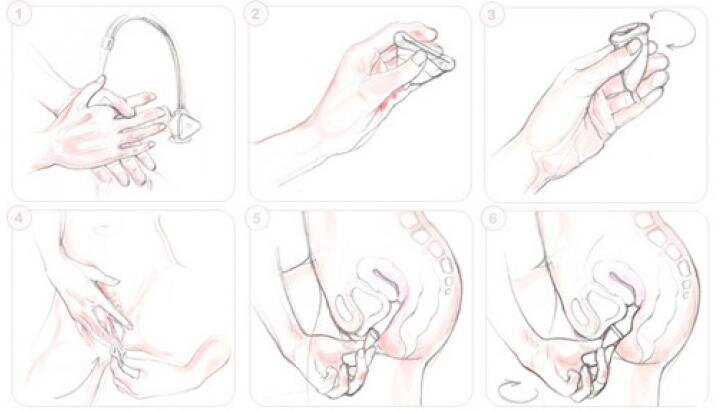 1
2
3
4
5
6