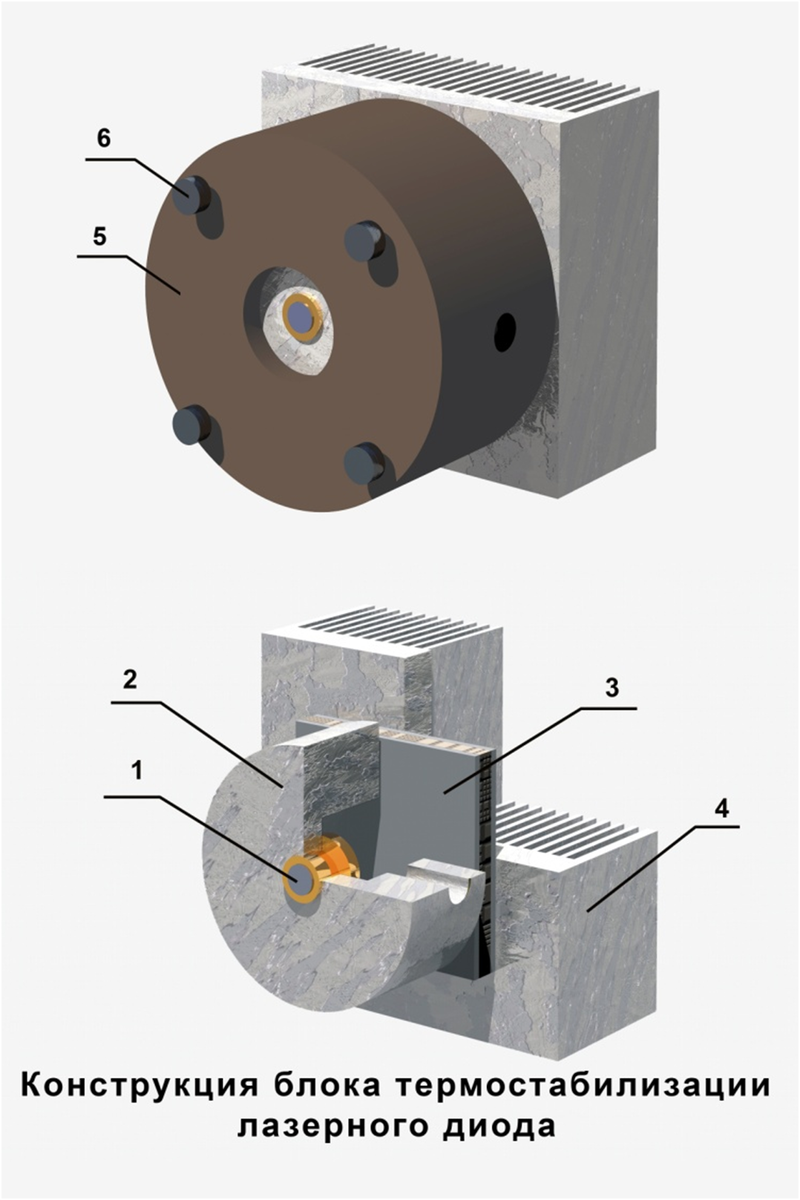 6
5
2
3
1
4
Конструкция блока термостабилизации лазерного диода