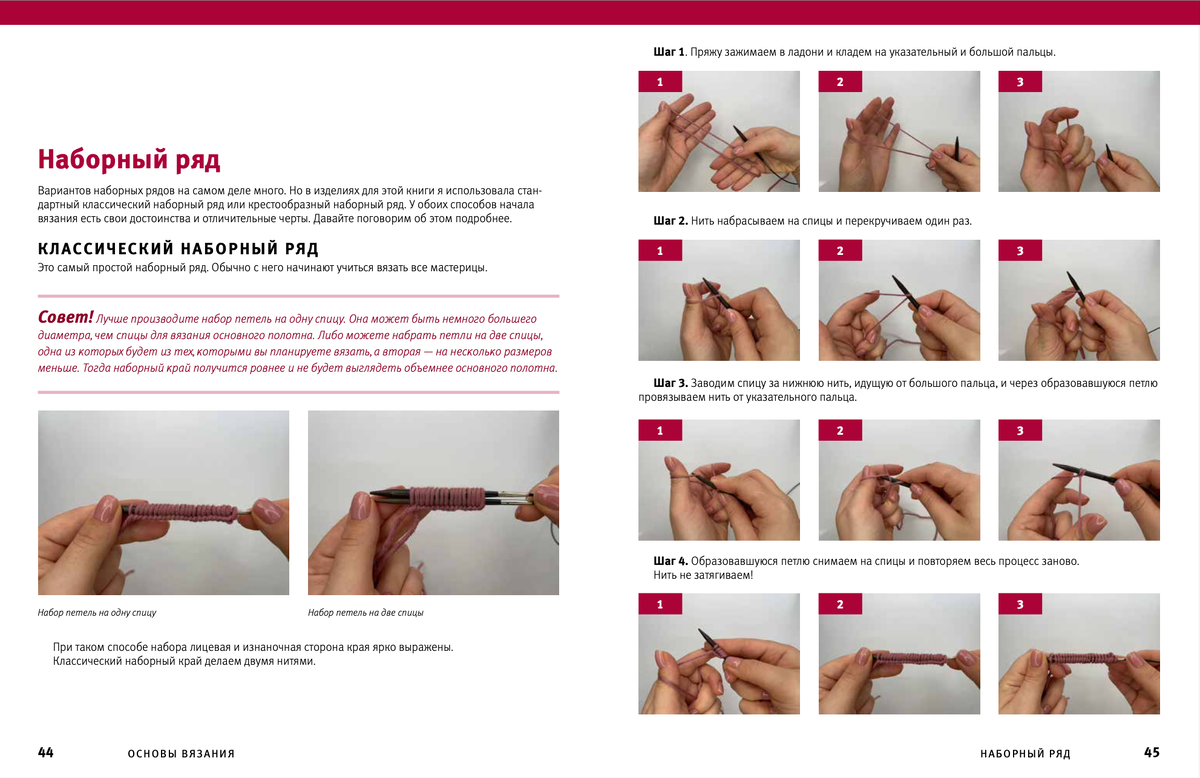 Наборный ряд

Вариантов наборных рядов на самом деле много. Но в изделиях для этой книги я использовала стандартный классический наборный ряд или крестообразный наборный ряд. У обоих способов начала вязания есть свои достоинства и отличительные черты. Давайте поговорим об этом подробнее.

КЛАССИЧЕСКИЙ НАБОРНЫЙ РЯД

Это самый простой наборный ряд. Обычно с него начинают учиться вязать все мастерицы.

Совет! Лучше производите набор петель на одну спицу. Она может быть немного большего диаметра, чем спицы для вязания основного полотна. Либо можете набрать петли на две спицы, одна из которых будет из тех, которыми вы планируете вязать, а вторая — на несколько размеров меньше. Тогда наборный край получится ровнее и не будет выглядеть объемнее основного полотна.

Набор петель на одну спицу

Набор петель на две спицы

При таком способе набора лицевая и изнаночная сторона края ярко выражены. Классический наборный край делаем двумя нитями.

44 ОСНОВЫ ВЯЗАНИЯ

Шаг 1. Пряжу зажимаем в ладони и кладем на указательный и большой пальцы.

1 2 3

Шаг 2. Нить набрасываем на спицы и перекручиваем один раз.

1 2 3

Шаг 3. Заводим спицу за нижнюю нить, идущую от большого пальца, и через образовавшуюся петлю провязываем нить от указательного пальца.

1 2 3

Шаг 4. Образовавшуюся петлю снимаем на спицы и повторяем весь процесс заново. Нить не затягиваем!

1 2 3

НАБОРНЫЙ РЯД 45