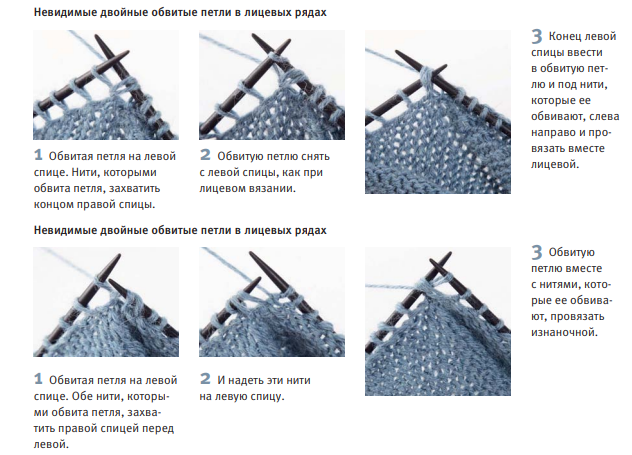 Невидимые двойные обвитые петли в лицевых рядах

1 Обвитая петля на левой спице. Нити, которыми обвита петля, захватить концом правой спицы.

2 Обвитую петлю снять с левой спицы, как при лицевом вязании.

3 Конец левой спицы ввести в обвитую петлю и под нити, которые ее обвивают, слева направо и провязать вместе лицевой.

Невидимые двойные обвитые петли в лицевых рядах

1 Обвитая петля на левой спице. Обе нити, которыми обвита петля, захватить правой спицей перед левой.

2 И надеть эти нити на левую спицу.

3 Обвитую петлю вместе с нитями, которые ее обвивают, провязать изнаночной.