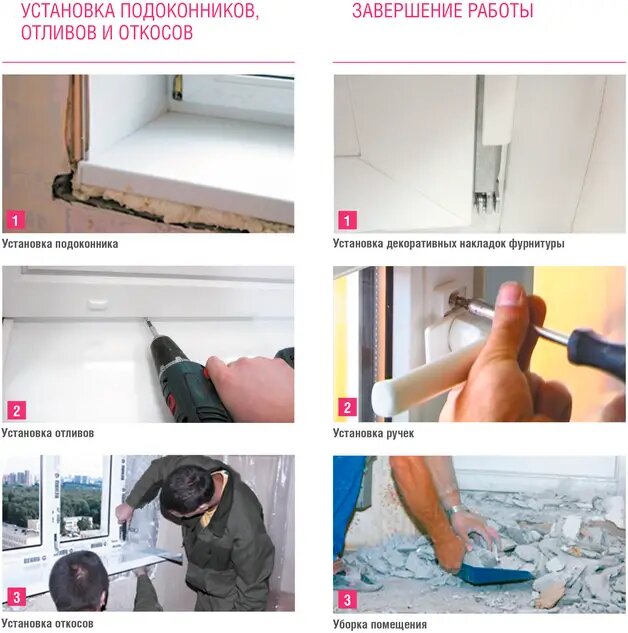 УСТАНОВКА ПОДОКОННИКОВ, ОТЛИВОВ И ОТКОСОВ

1
Установка подоконника

2
Установка отливов

3
Установка откосов

ЗАВЕРШЕНИЕ РАБОТЫ

1
Установка декоративных накладок фурнитуры

2
Установка ручек

3
Уборка помещения