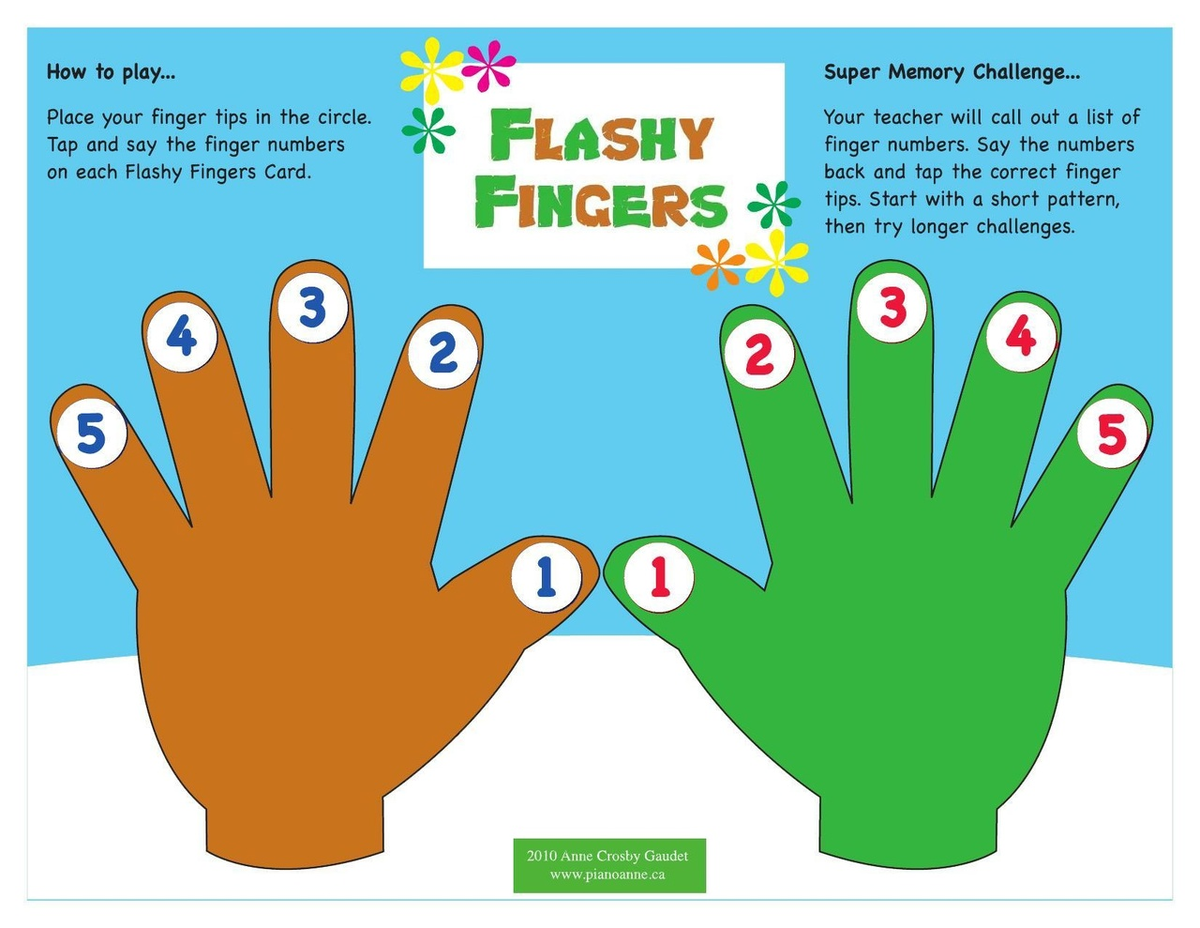 How to play...

Place your finger tips in the circle. Tap and say the finger numbers on each Flashy Fingers Card.

FLASHY FINGERS

Super Memory Challenge...

Your teacher will call out a list of finger numbers. Say the numbers back and tap the correct finger tips. Start with a short pattern, then try longer challenges.

5 4 3 2 1

1 2 3 4 5

2010 Anne Crosby Gaudet
www.pianoanne.ca