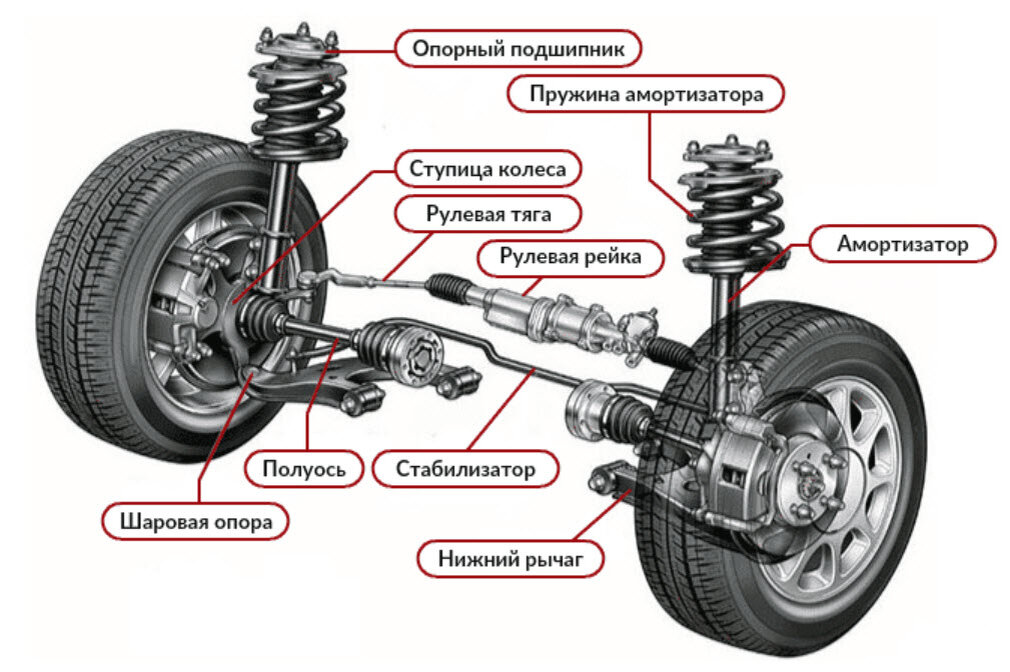 Опорный подшипник
Пружина амортизатора
Ступица колеса
Рулевая тяга
Рулевая рейка
Амортизатор
Полуось
Стабилизатор
Шаровая опора
Нижний рычаг