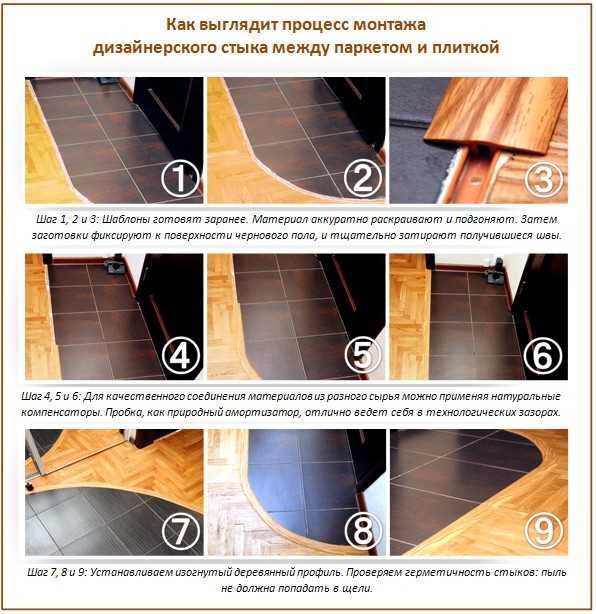 Как выглядит процесс монтажа дизайнерского стыка между паркетом и плиткой

①

②

③

Шаг 1, 2 и 3: Шаблоны готовят заранее. Материал аккуратно раскраивают и подгоняют. Затем заготовки фиксируют к поверхности чернового пола, и тщательно затирают получившиеся швы.

④

⑤

⑥

Шаг 4, 5 и 6: Для качественного соединения материалов из разного сырья можно применяя натуральные компенсаторы. Пробка, как природный амортизатор, отлично ведет себя в технологических зазорах.

⑦

⑧

⑨

Шаг 7, 8 и 9: Устанавливаем изогнутый деревянный профиль. Проверяем герметичность стыков: пыль не должна попадать в щели.