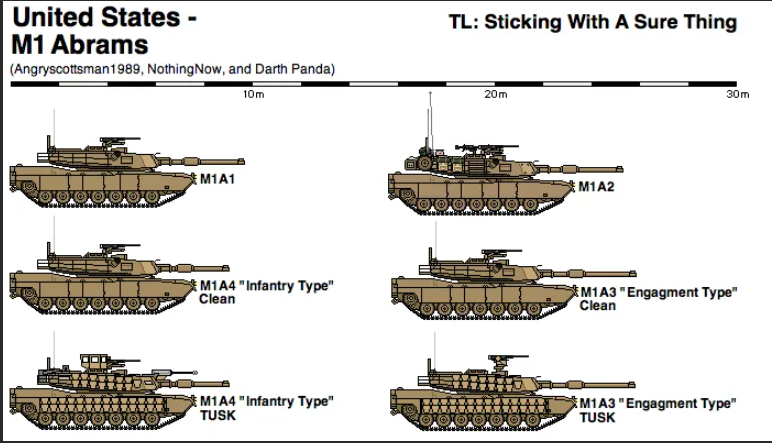 United States - M1 Abrams

TL: Sticking With A Sure Thing

(Angryscottsman1989, NothingNow, and Darth Panda)

10m

20m

30m

M1A1

M1A2

M1A4 "Infantry Type" Clean

M1A3 "Engagment Type" Clean

M1A4 "Infantry Type" TUSK

M1A3 "Engagment Type" TUSK