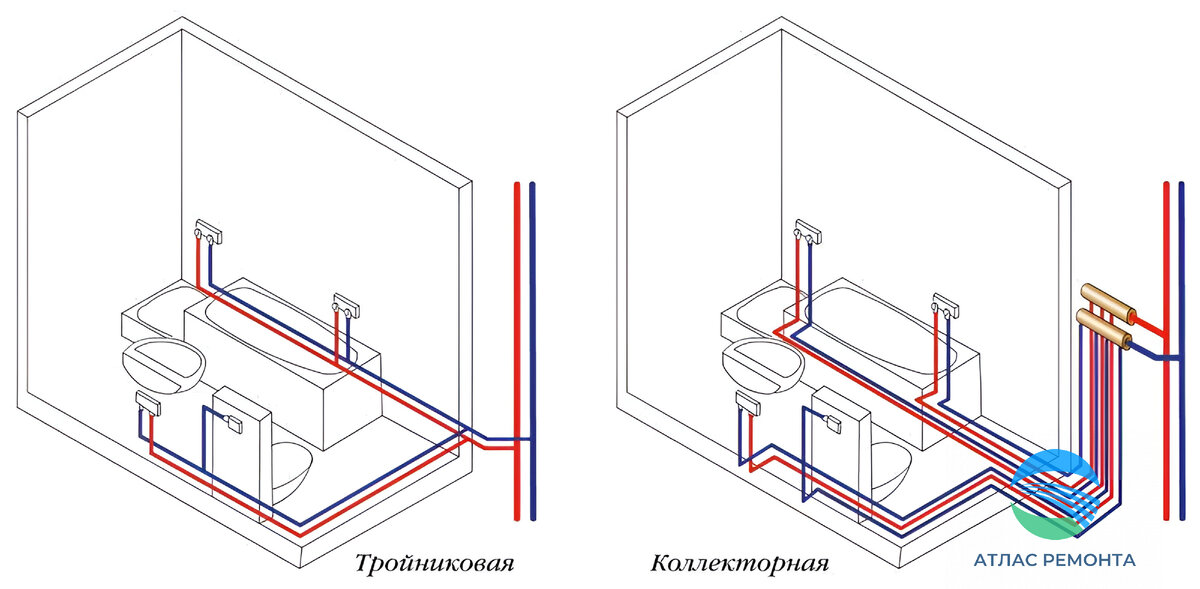 Тройниковая

Коллекторная

АТЛАС РЕМОНТА