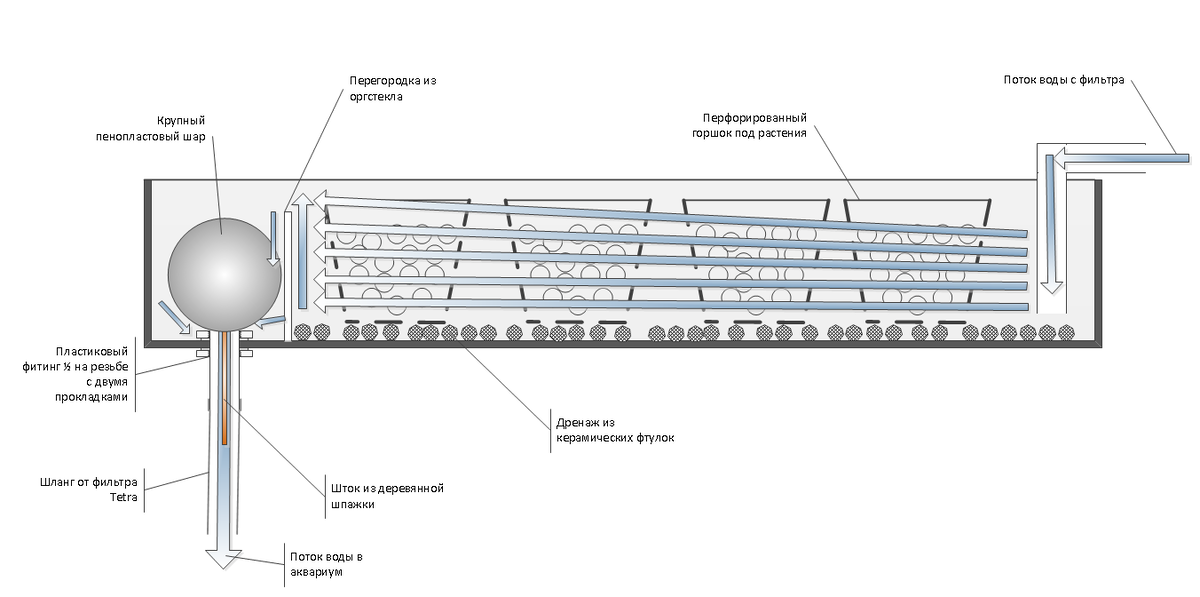 Перегородка из оргстекла

Поток воды с фильтра

Крупный пенопластовый шар

Перфорированный горшок под растения

Пластиковый фитинг ½ на резьбе с двумя прокладками

Дренаж из керамических фтулок

Шланг от фильтра Tetra

Шток из деревянной шпажки

Поток воды в аквариум