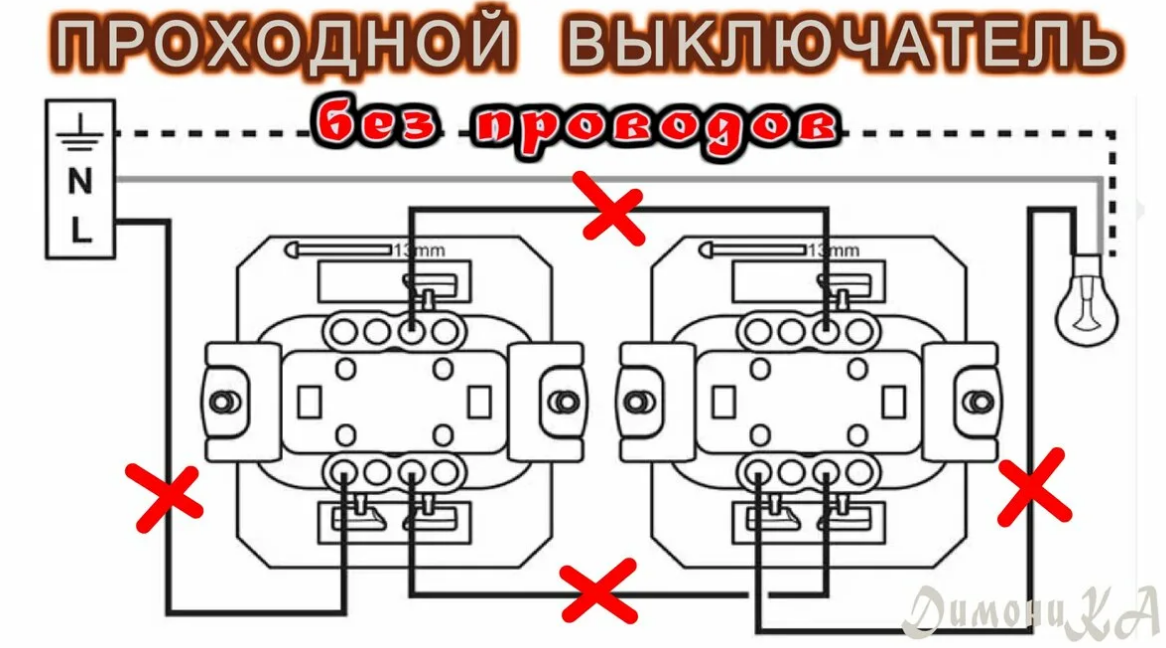 ПРОХОДНОЙ ВЫКЛЮЧАТЕЛЬ

без проводов

N
L

13mm

13mm

ДимониКА