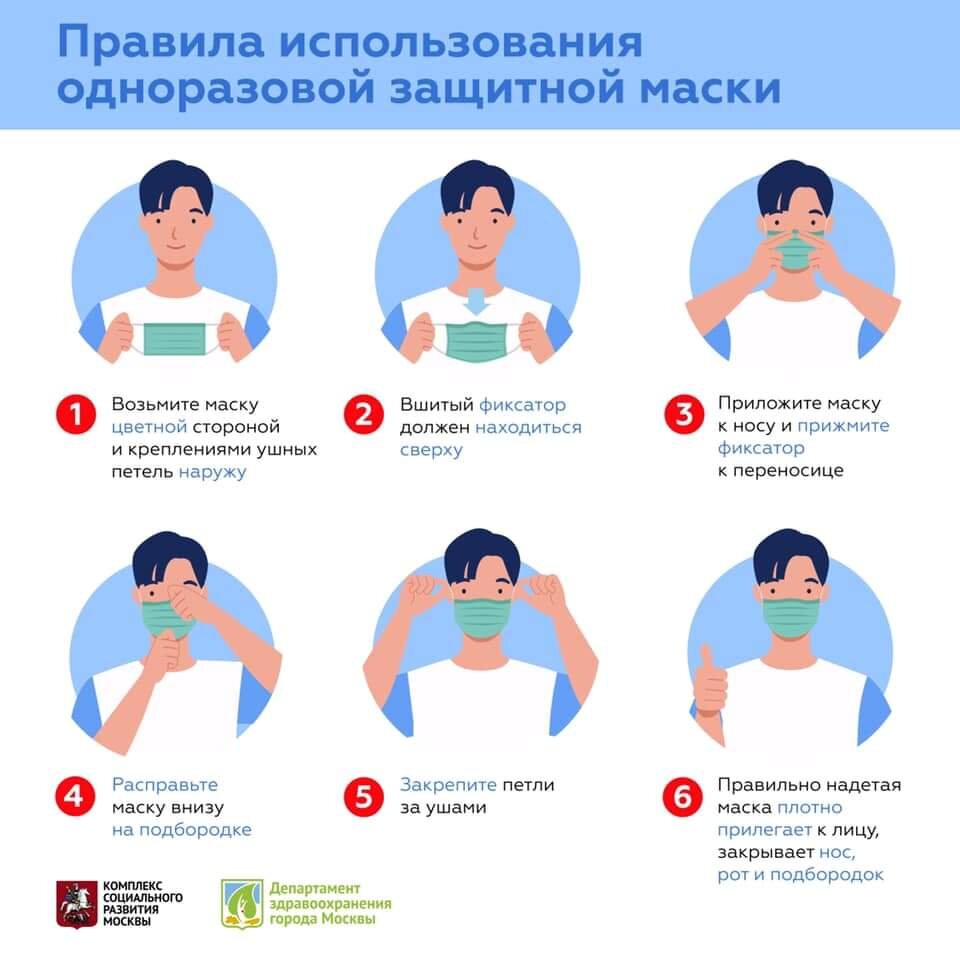 Правила использования одноразовой защитной маски

1 Возьмите маску цветной стороной и креплениями ушных петель наружу

2 Вшитый фиксатор должен находиться сверху

3 Приложите маску к носу и прижмите фиксатор к переносице

4 Расправьте маску внизу на подбородке

5 Закрепите петли за ушами

6 Правильно надетая маска плотно прилегает к лицу, закрывает нос, рот и подбородок

КОМПЛЕКС СОЦИАЛЬНОГО РАЗВИТИЯ МОСКВЫ

Департамент здравоохранения города Москвы