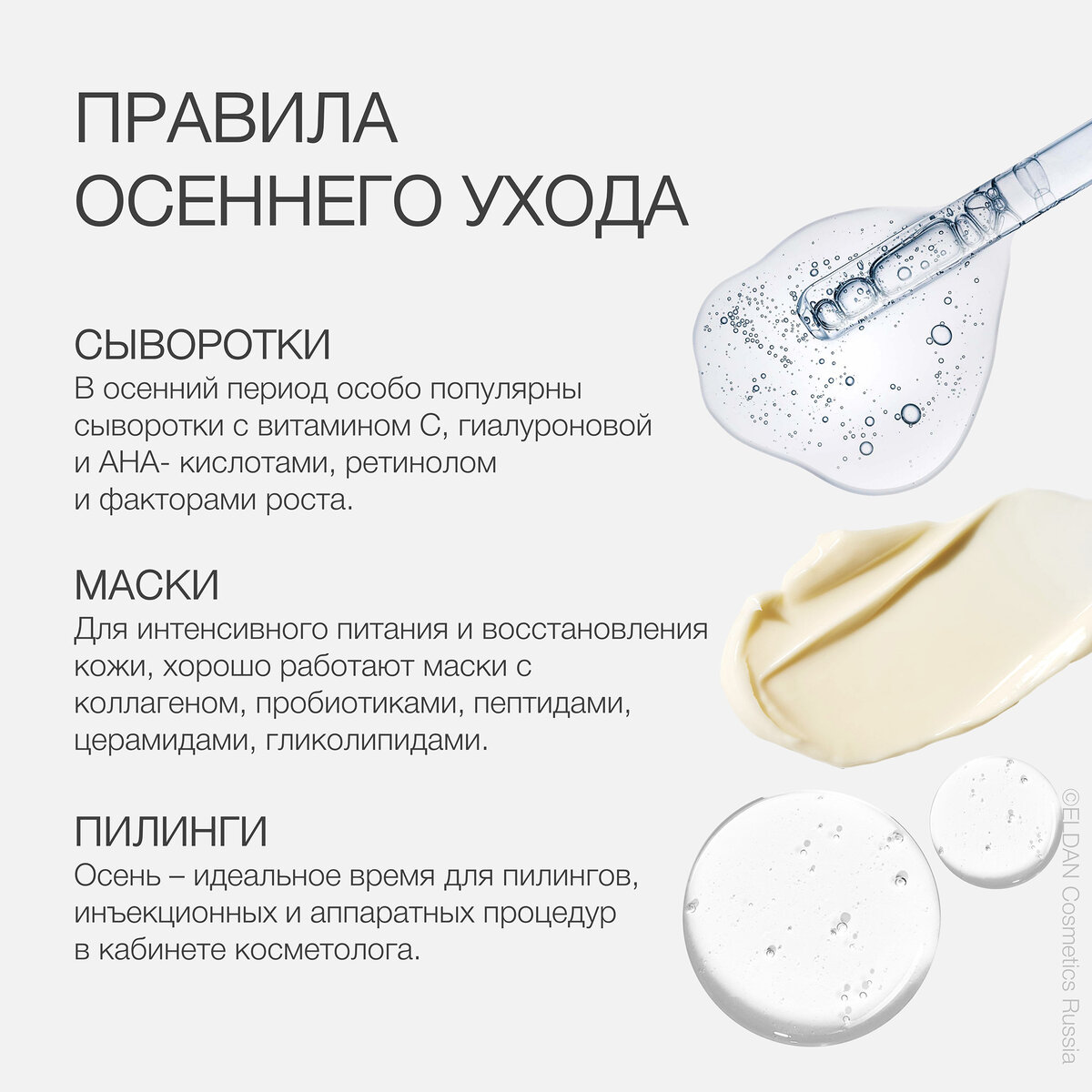 ПРАВИЛА ОСЕННЕГО УХОДА

СЫВОРОТКИ
В осенний период особо популярны сыворотки с витамином С, гиалуроновой и АНА- кислотами, ретинолом и факторами роста.

МАСКИ
Для интенсивного питания и восстановления кожи, хорошо работают маски с коллагеном, пробиотиками, пептидами, церамидами, гликолипидами.

ПИЛИНГИ
Осень – идеальное время для пилингов, инъекционных и аппаратных процедур в кабинете косметолога.

©ELDAN Cosmetics Russia