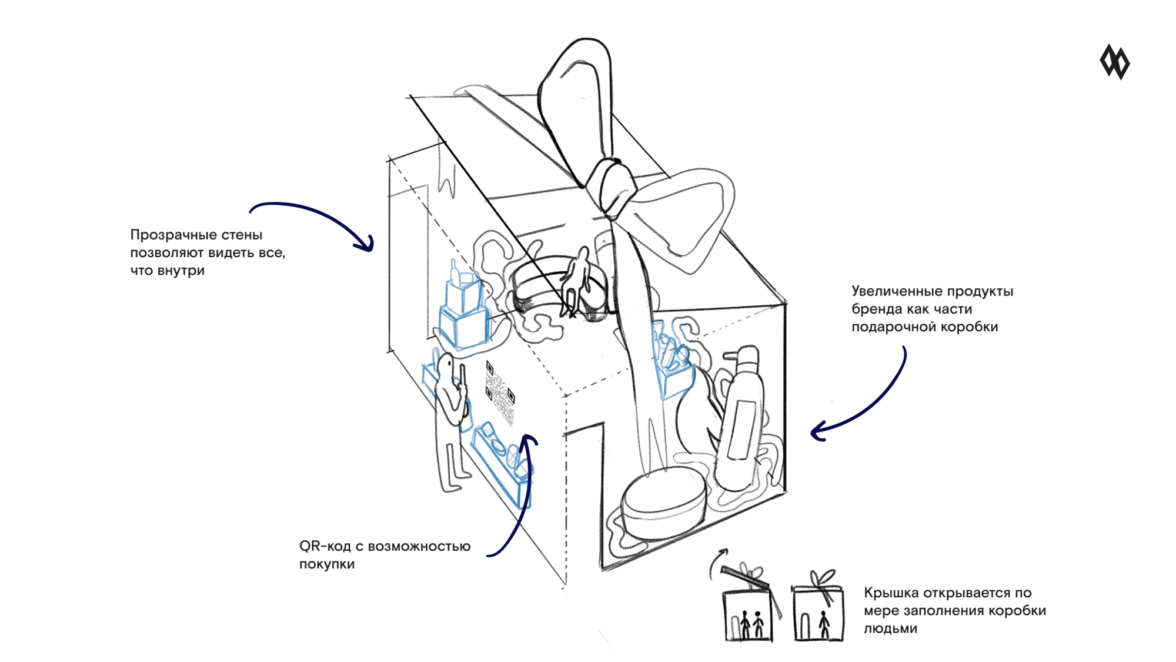 Прозрачные стены позволяют видеть все, что внутри

Увеличенные продукты бренда как части подарочной коробки

QR-код с возможностью покупки

Крышка открывается по мере заполнения коробки людьми