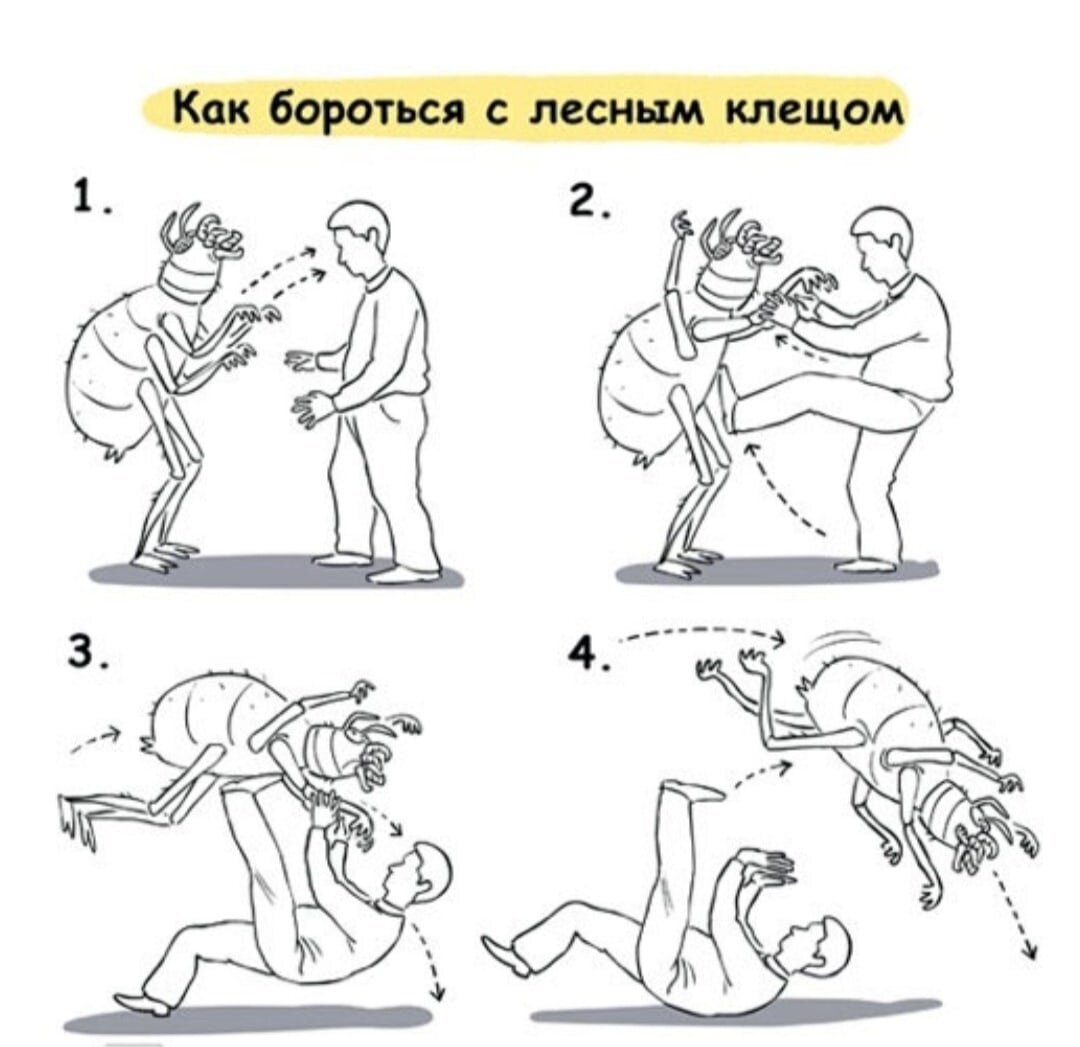 Как бороться с лесным клещом

1.

2.

3.

4.