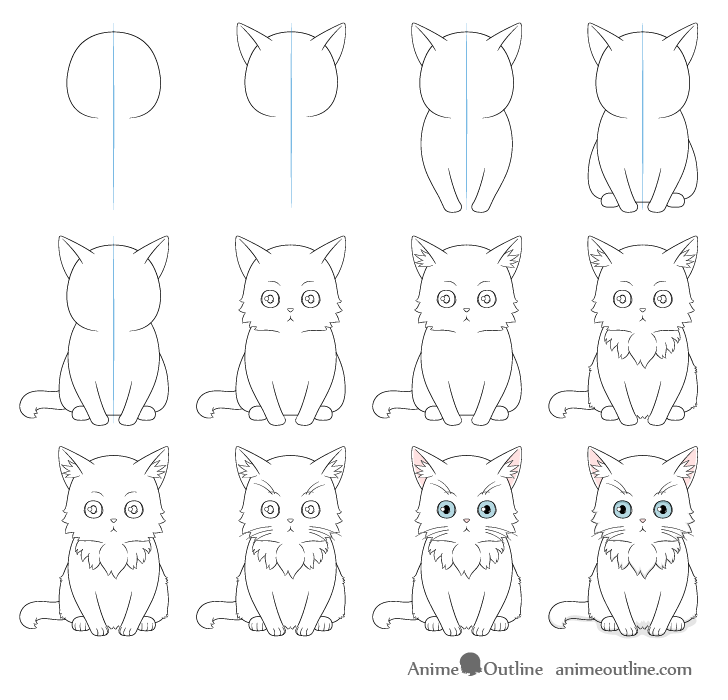 Anime Outline animeoutline.com